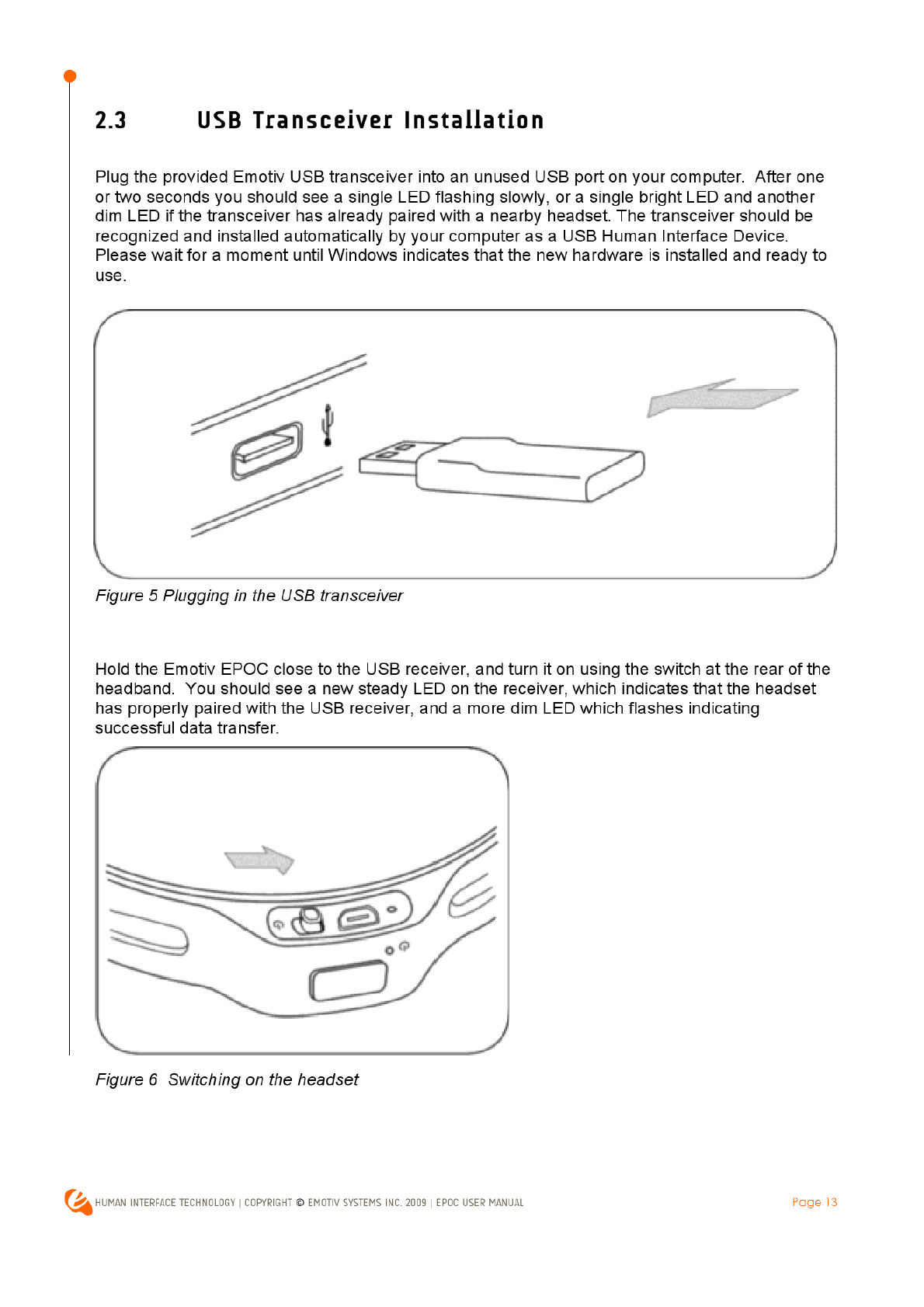 2.3 USB Transceiver Installation

Plug the provided Emotiv USB transceiver into an unused USB port on your computer. After one or two seconds you should see a single LED flashing slowly, or a single bright LED and another dim LED if the transceiver has already paired with a nearby headset. The transceiver should be recognized and installed automatically by your computer as a USB Human Interface Device. Please wait for a moment until Windows indicates that the new hardware is installed and ready to use.

Figure 5 Plugging in the USB transceiver

Hold the Emotiv EPOC close to the USB receiver, and turn it on using the switch at the rear of the headband. You should see a new steady LED on the receiver, which indicates that the headset has properly paired with the USB receiver, and a more dim LED which flashes indicating successful data transfer.

Figure 6 Switching on the headset

HUMAN INTERFACE TECHNOLOGY | COPYRIGHT © EMOTIV SYSTEMS INC. 2009 | EPOC USER MANUAL

Page 13