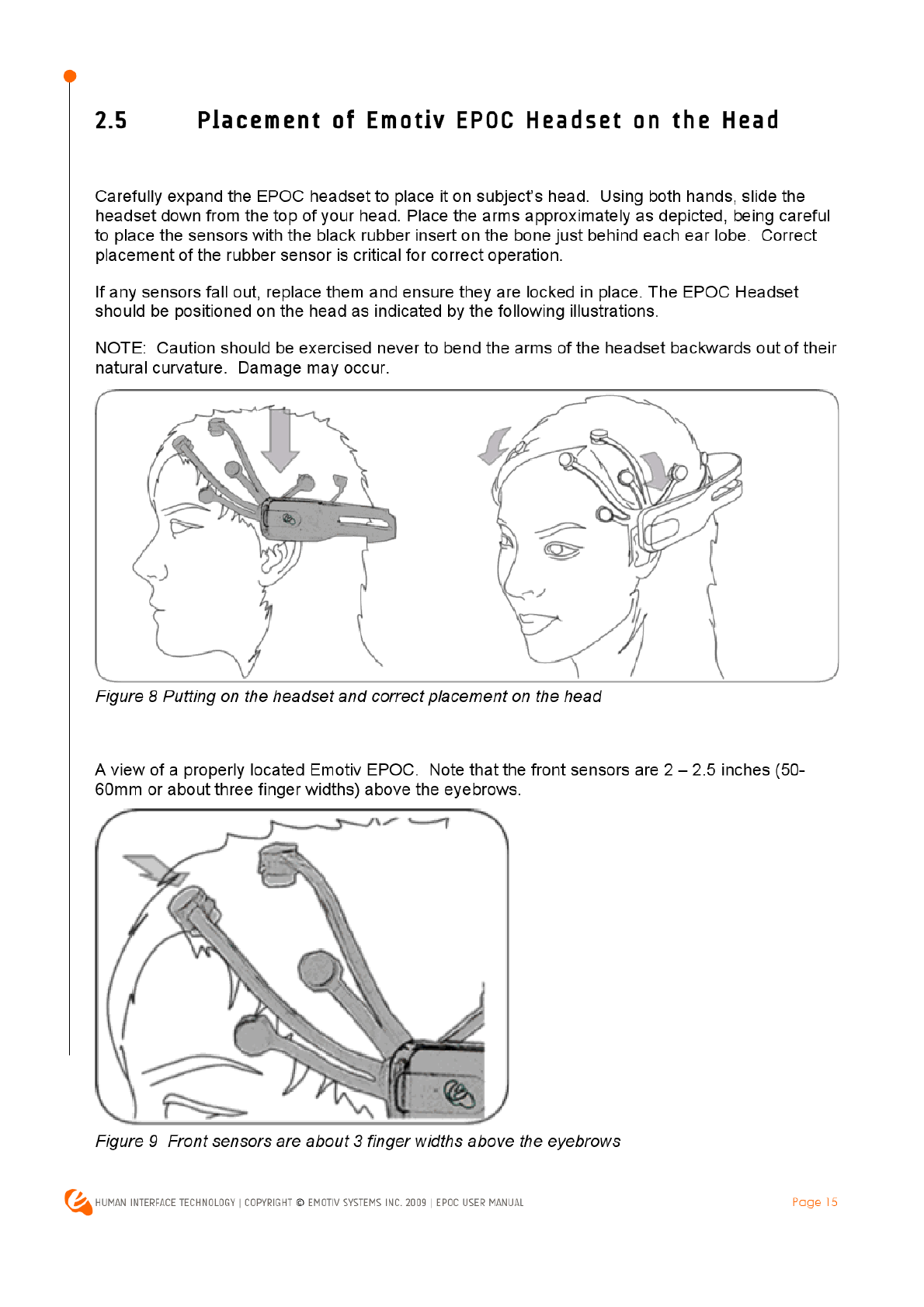 2.5 Placement of Emotiv EPOC Headset on the Head

Carefully expand the EPOC headset to place it on subject's head. Using both hands, slide the headset down from the top of your head. Place the arms approximately as depicted, being careful to place the sensors with the black rubber insert on the bone just behind each ear lobe. Correct placement of the rubber sensor is critical for correct operation.

If any sensors fall out, replace them and ensure they are locked in place. The EPOC Headset should be positioned on the head as indicated by the following illustrations.

NOTE: Caution should be exercised never to bend the arms of the headset backwards out of their natural curvature. Damage may occur.

Figure 8 Putting on the headset and correct placement on the head

A view of a properly located Emotiv EPOC. Note that the front sensors are 2 – 2.5 inches (50-60mm or about three finger widths) above the eyebrows.

Figure 9 Front sensors are about 3 finger widths above the eyebrows

HUMAN INTERFACE TECHNOLOGY | COPYRIGHT © EMOTIV SYSTEMS INC. 2009 | EPOC USER MANUAL

Page 15