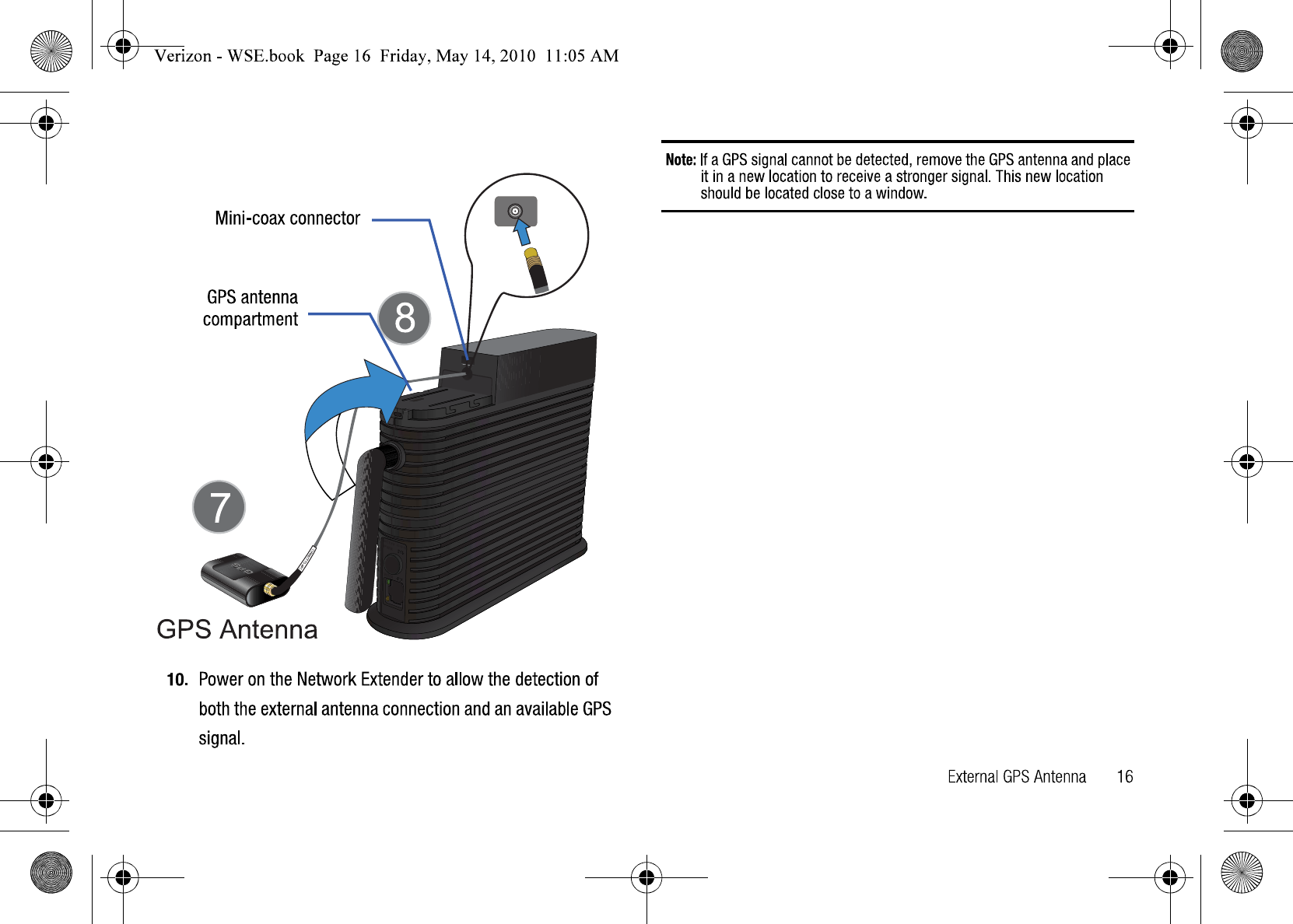 Verizon - WSE.book Page 16 Friday, May 14, 2010 11:05 AM

Mini-coax connector

GPS antenna compartment

8

7

GPS Antenna

10. Power on the Network Extender to allow the detection of both the external antenna connection and an available GPS signal.

Note: If a GPS signal cannot be detected, remove the GPS antenna and place it in a new location to receive a stronger signal. This new location should be located close to a window.

External GPS Antenna 16