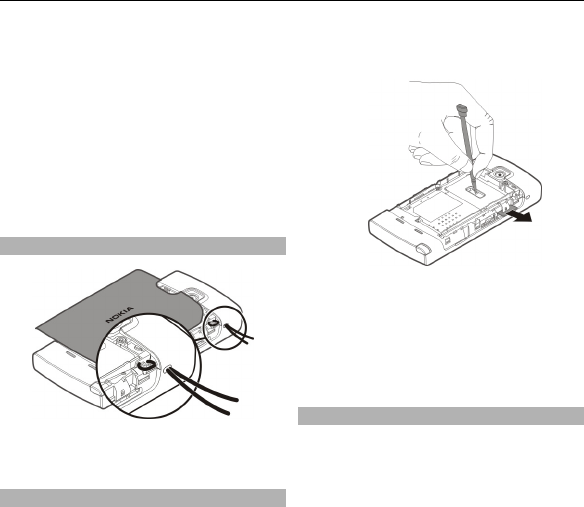 NOKIA