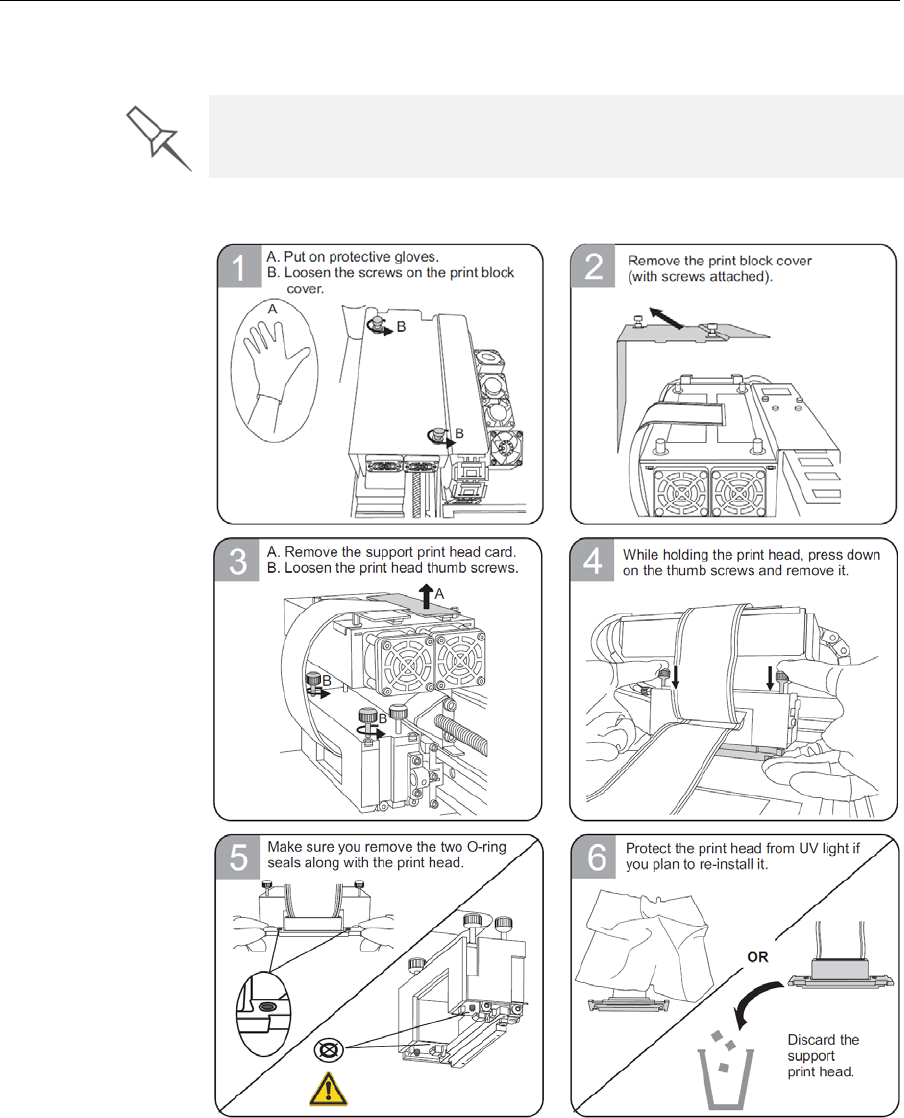 1
A. Put on protective gloves.
B. Loosen the screws on the print block cover.

A

B

B

2
Remove the print block cover (with screws attached).

3
A. Remove the support print head card.
B. Loosen the print head thumb screws.

A

B

B

4
While holding the print head, press down on the thumb screws and remove it.

5
Make sure you remove the two O-ring seals along with the print head.

6
Protect the print head from UV light if you plan to re-install it.

OR

Discard the support print head.