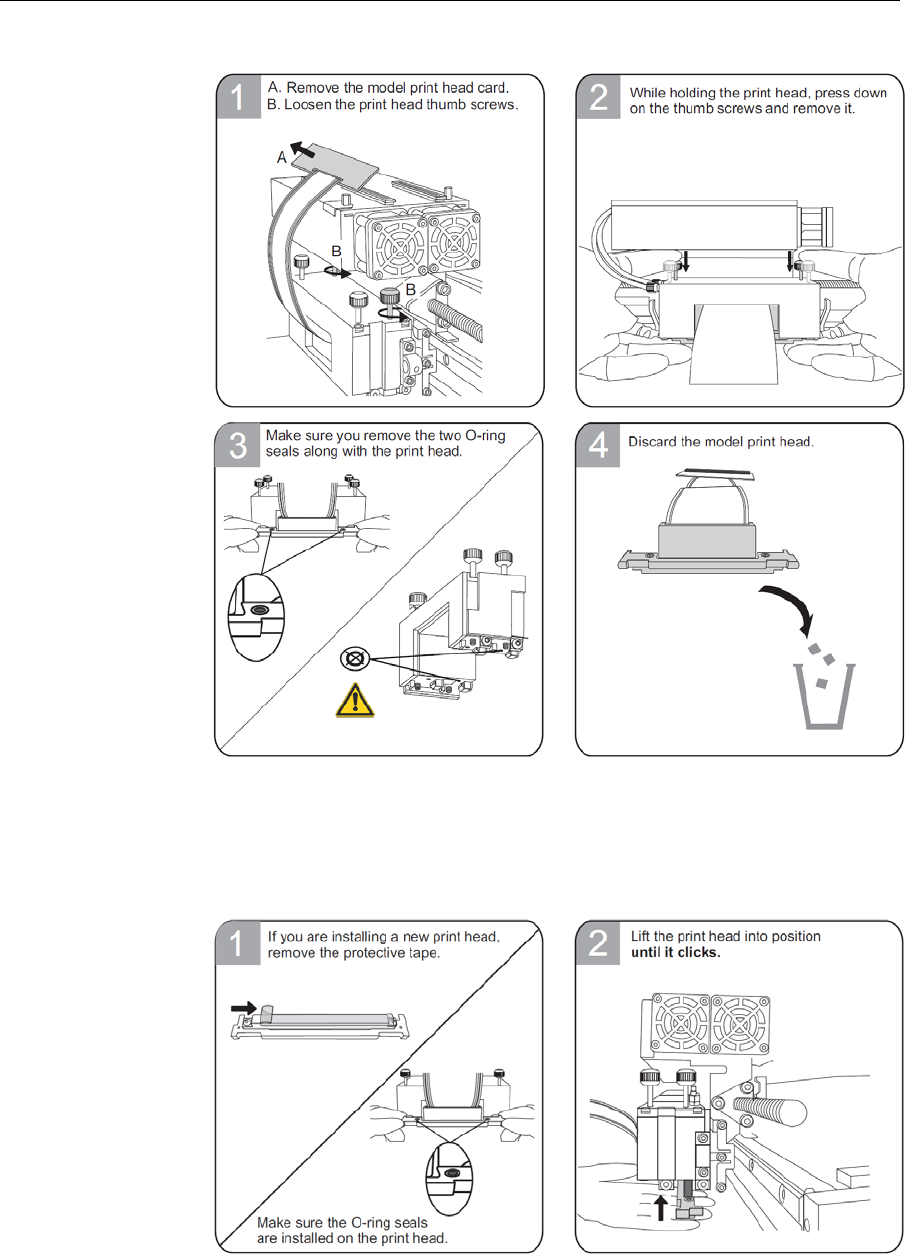 1 A. Remove the model print head card.
B. Loosen the print head thumb screws.

A

B

B

2 While holding the print head, press down on the thumb screws and remove it.

3 Make sure you remove the two O-ring seals along with the print head.

4 Discard the model print head.

1 If you are installing a new print head, remove the protective tape.

Make sure the O-ring seals are installed on the print head.

2 Lift the print head into position **until it clicks.**