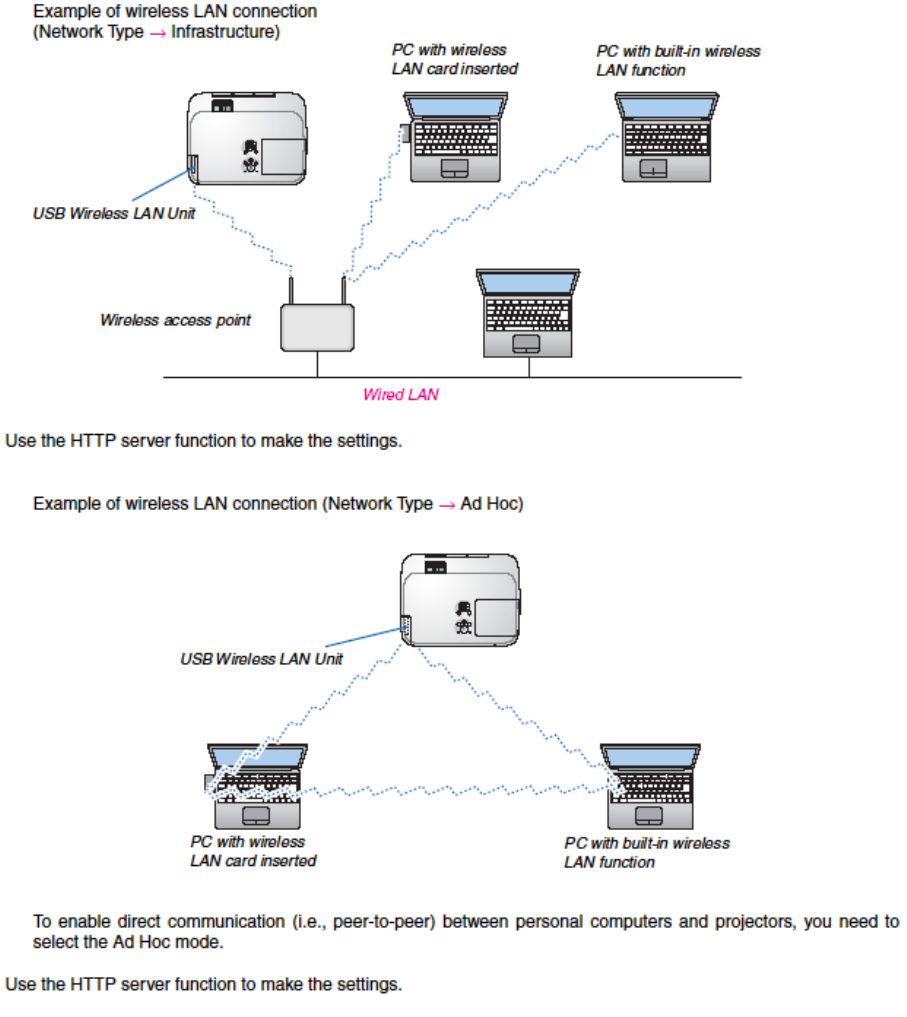 Example of wireless LAN connection
(Network Type → Infrastructure)

PC with wireless LAN card inserted

PC with built-in wireless LAN function

USB Wireless LAN Unit

Wireless access point

Wired LAN

Use the HTTP server function to make the settings.

Example of wireless LAN connection (Network Type → Ad Hoc)

USB Wireless LAN Unit

PC with wireless LAN card inserted

PC with built-in wireless LAN function

To enable direct communication (i.e., peer-to-peer) between personal computers and projectors, you need to select the Ad Hoc mode.

Use the HTTP server function to make the settings.