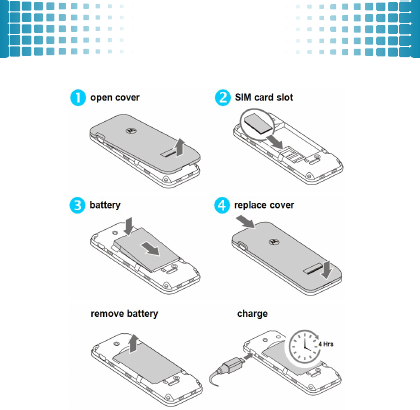 1 open cover

2 SIM card slot

3 battery

4 replace cover

remove battery

charge

4 Hrs