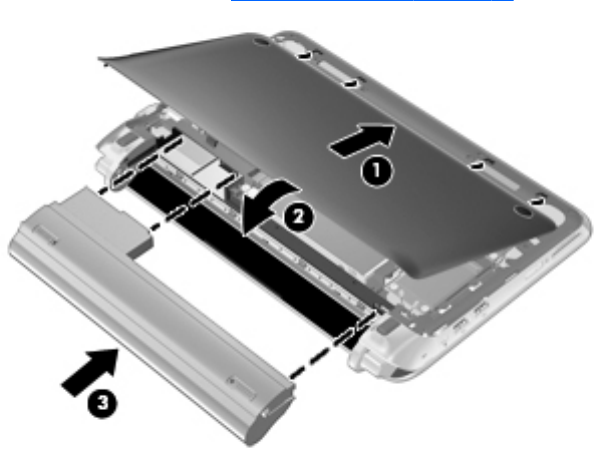 1
2
3