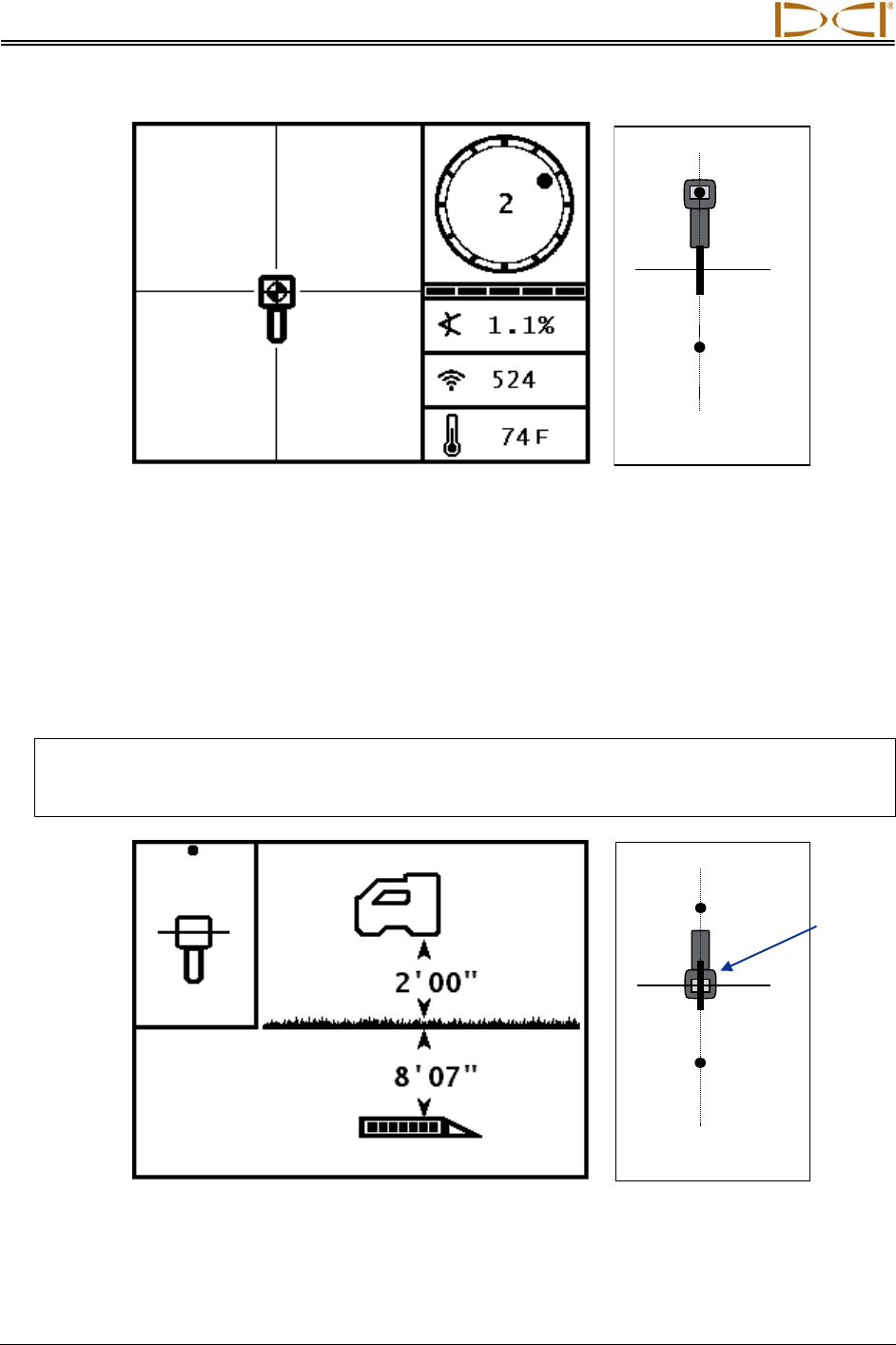 DCI

2

1.1%

524

74 F

2'00"

8'07"