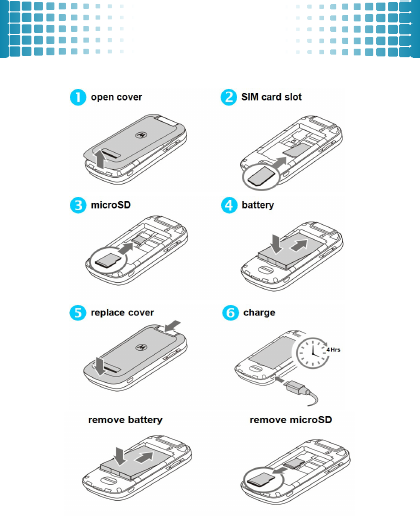 1 open cover

2 SIM card slot

3 microSD

4 battery

5 replace cover

6 charge

4 Hrs

remove battery

remove microSD