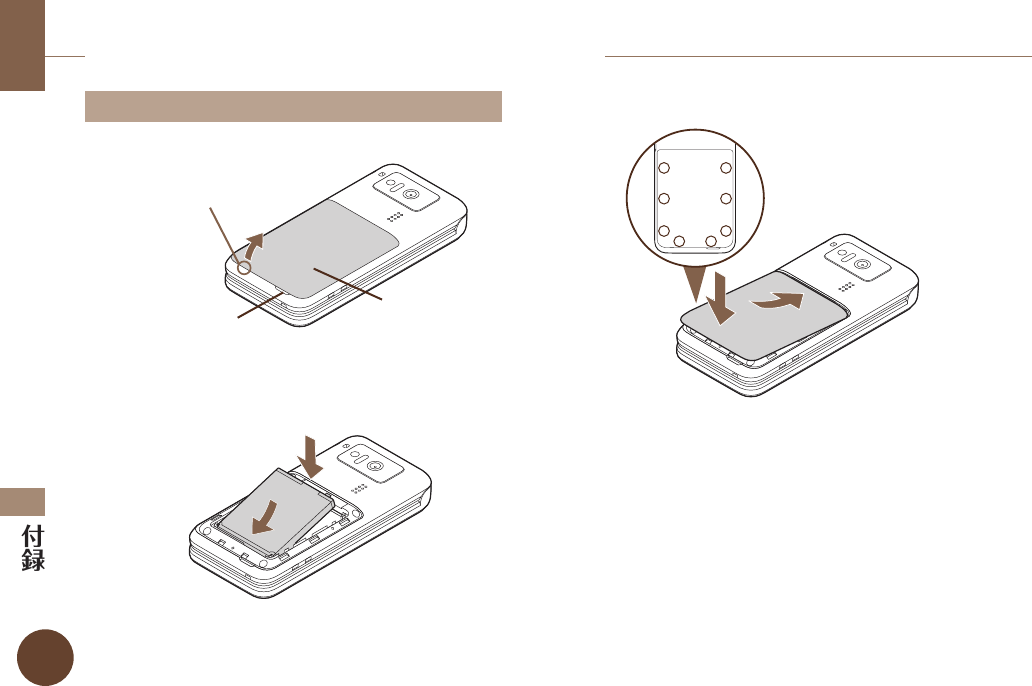 付録