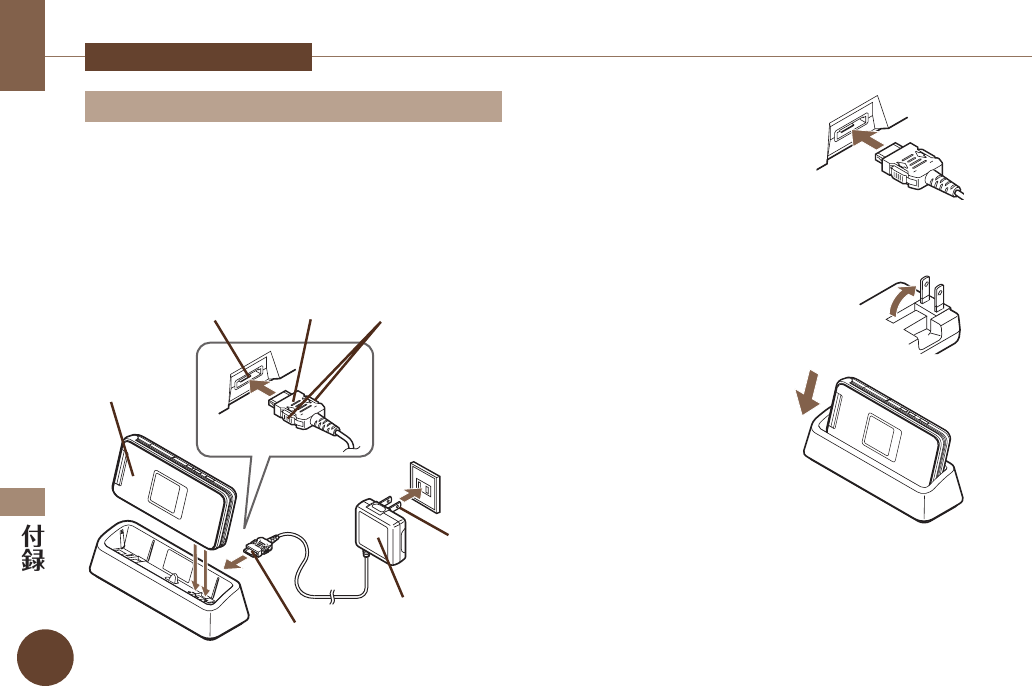 付録