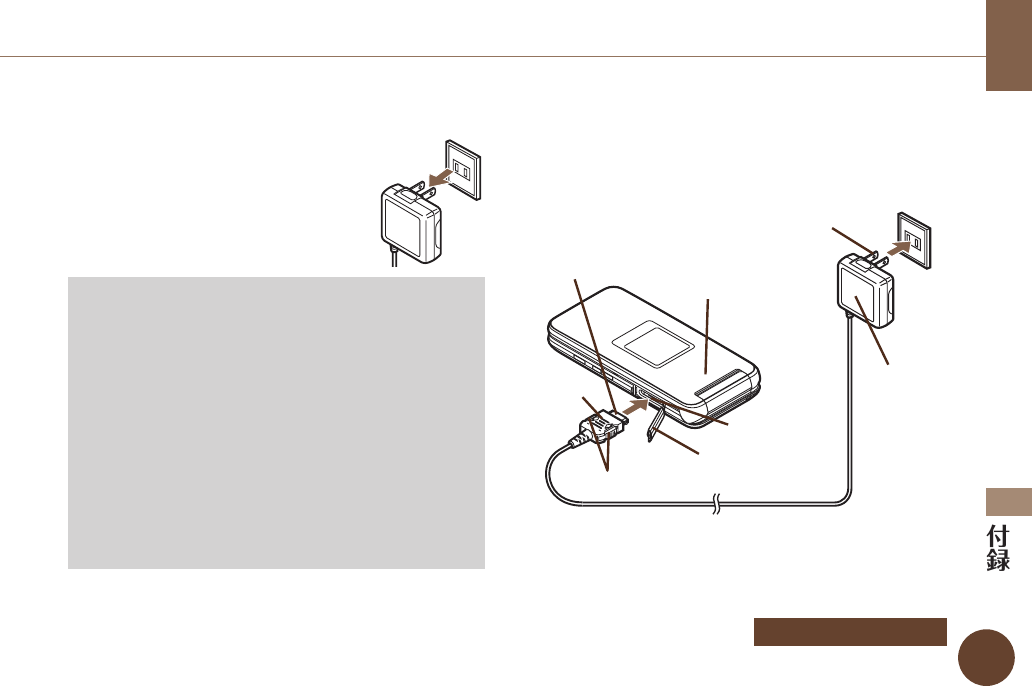 付録