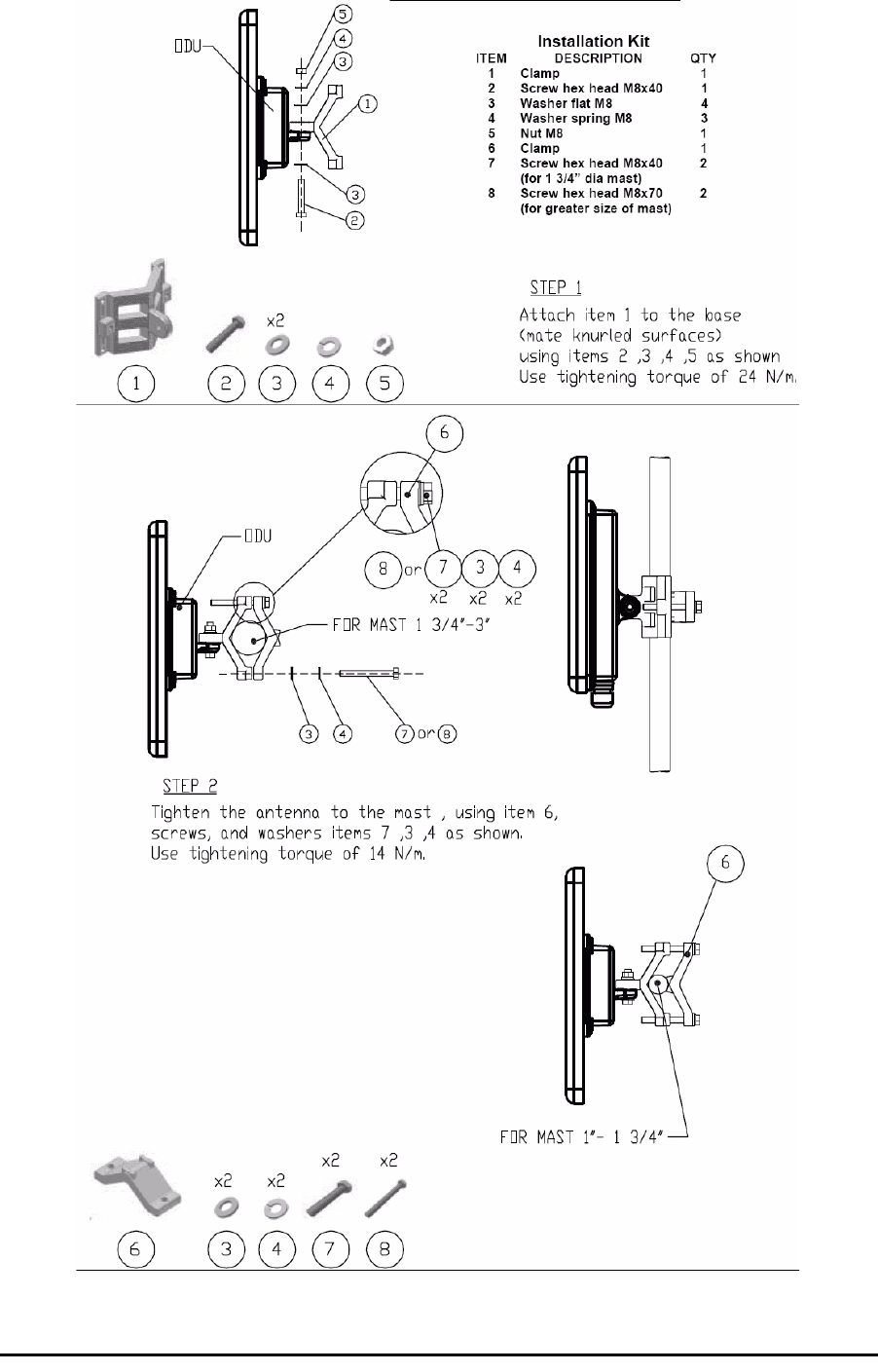 ODU

5
4
3
1
3
2

Installation Kit

| ITEM | DESCRIPTION | QTY |
|---|---|---|
| 1 | Clamp | 1 |
| 2 | Screw hex head M8x40 | 1 |
| 3 | Washer flat M8 | 4 |
| 4 | Washer spring M8 | 3 |
| 5 | Nut M8 | 1 |
| 6 | Clamp | 1 |
| 7 | Screw hex head M8x40 (for 1 3/4" dia mast) | 2 |
| 8 | Screw hex head M8x70 (for greater size of mast) | 2 |

x2
1 2 3 4 5

STEP 1
Attach item 1 to the base (mate knurled surfaces) using items 2 ,3 ,4 ,5 as shown Use tightening torque of 24 N/m.

6
ODU
8 or 7 3 4
x2 x2 x2
FOR MAST 1 3/4"-3"
3 4 7 or 8

STEP 2
Tighten the antenna to the mast , using item 6, screws, and washers items 7 ,3 ,4 as shown. Use tightening torque of 14 N/m.

6
FOR MAST 1"- 1 3/4"

x2 x2 x2 x2
6 3 4 7 8