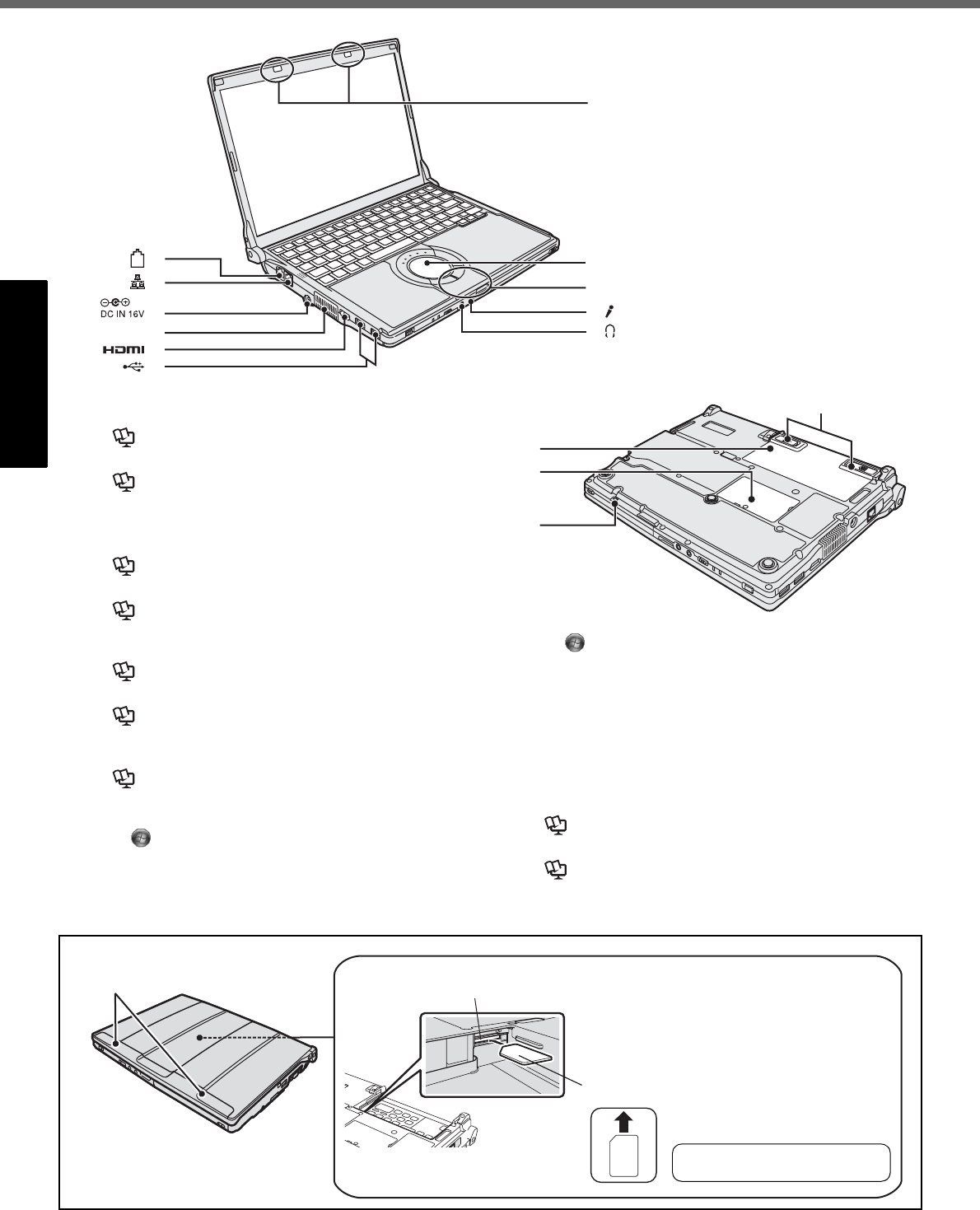 DC IN 16V

HDMI