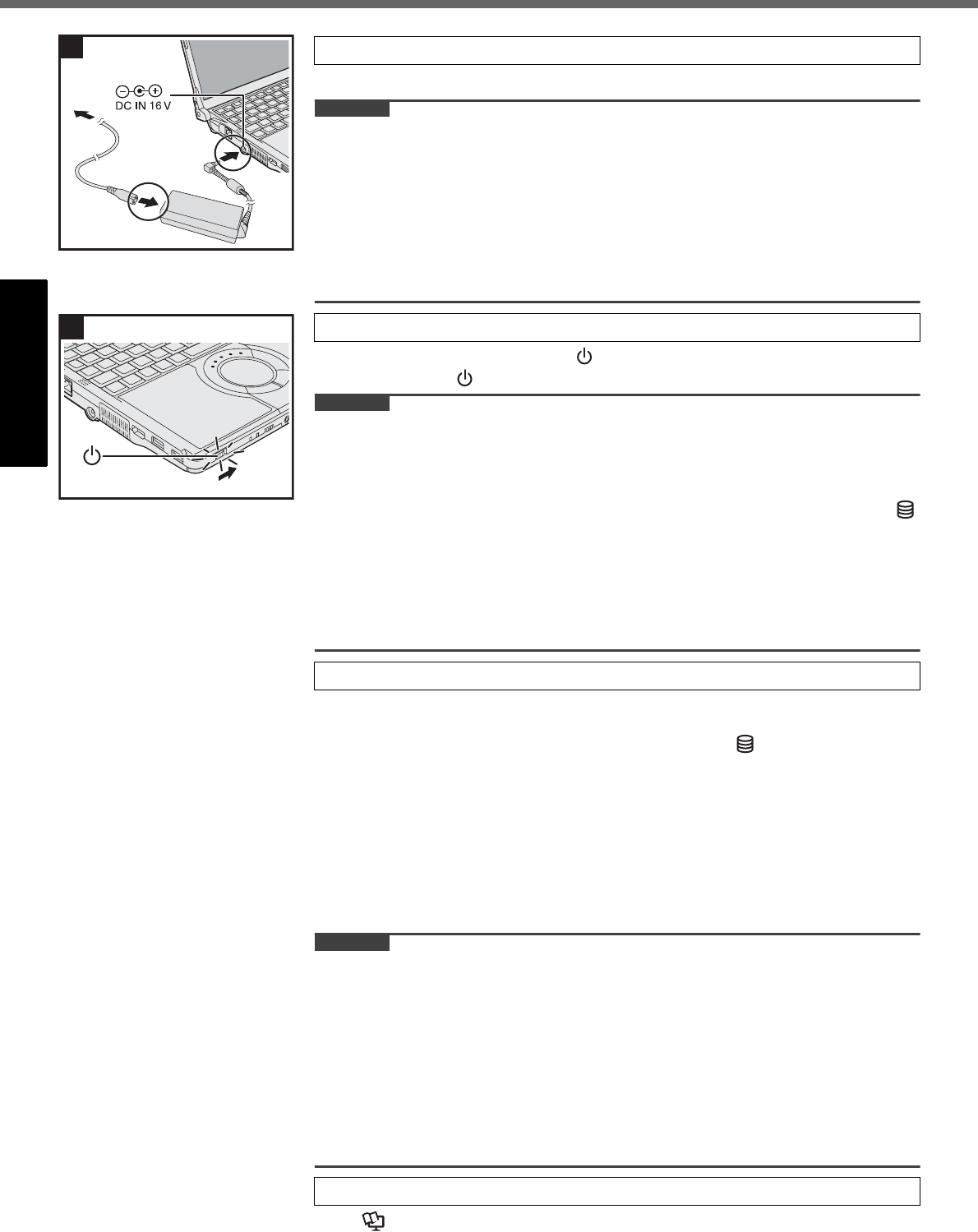 DC IN 16 V