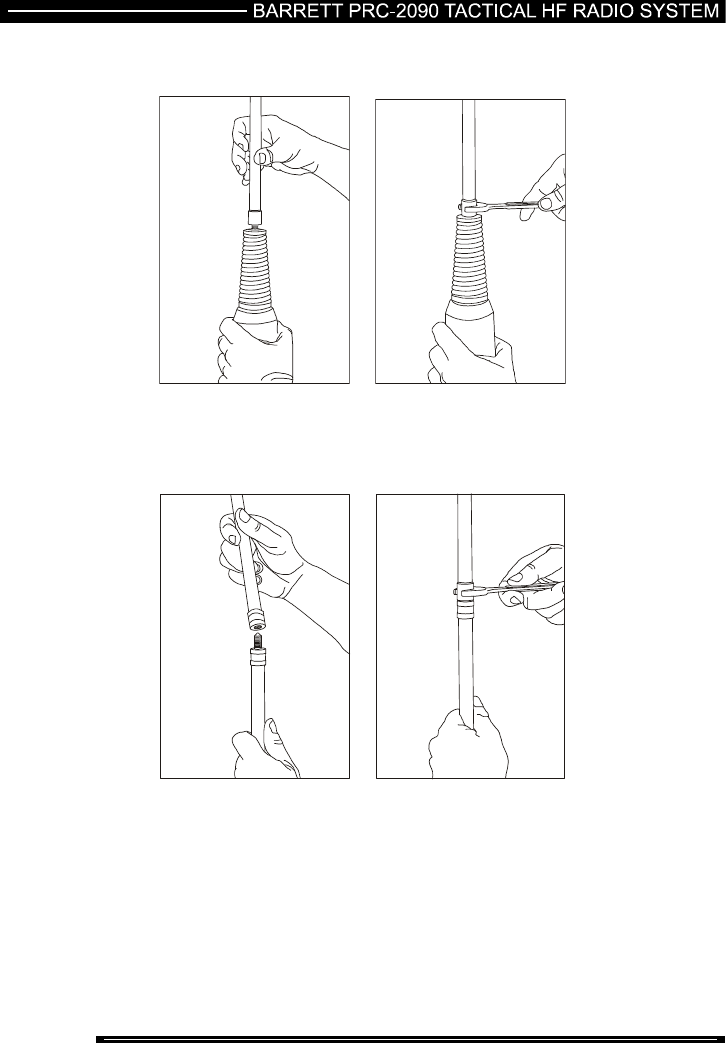 BARRETT PRC-2090 TACTICAL HF RADIO SYSTEM