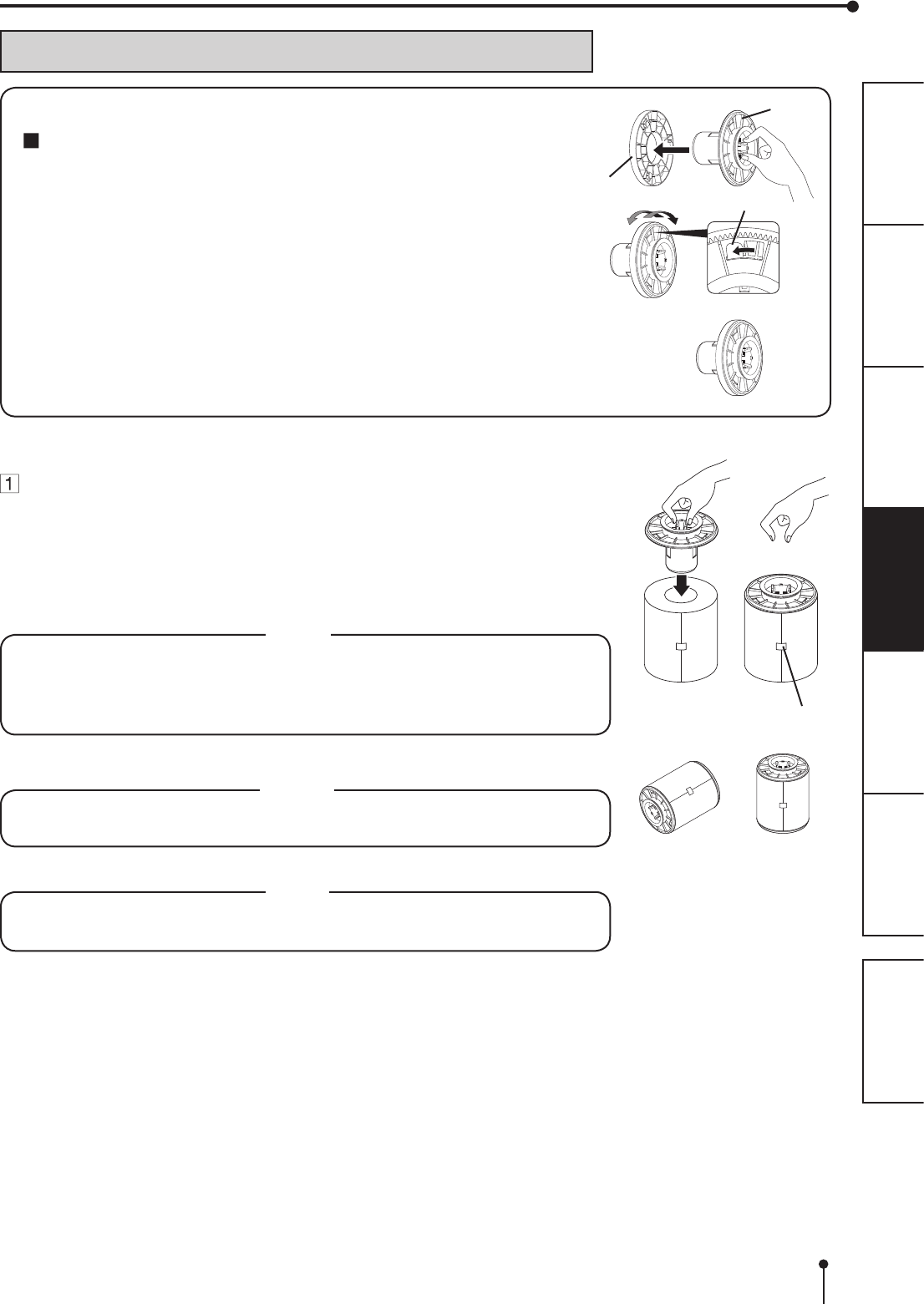 1