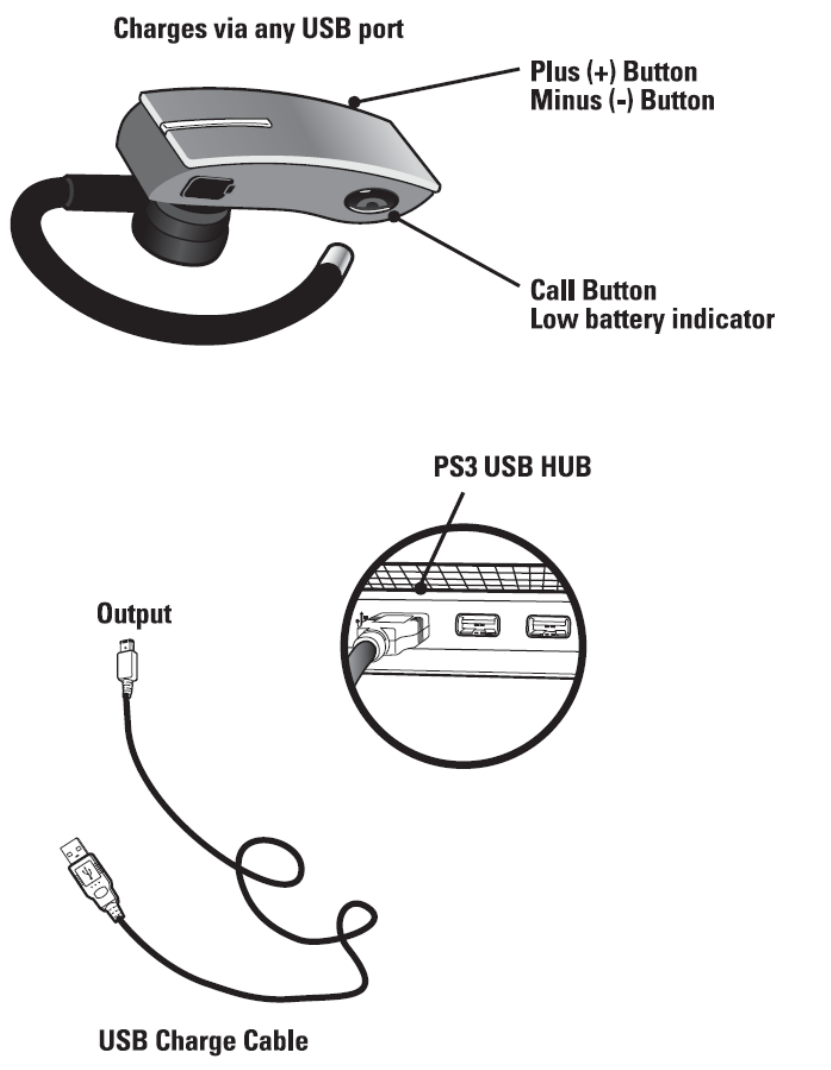 Charges via any USB port

Plus (+) Button
Minus (-) Button

Call Button
Low battery indicator

PS3 USB HUB

Output

USB Charge Cable