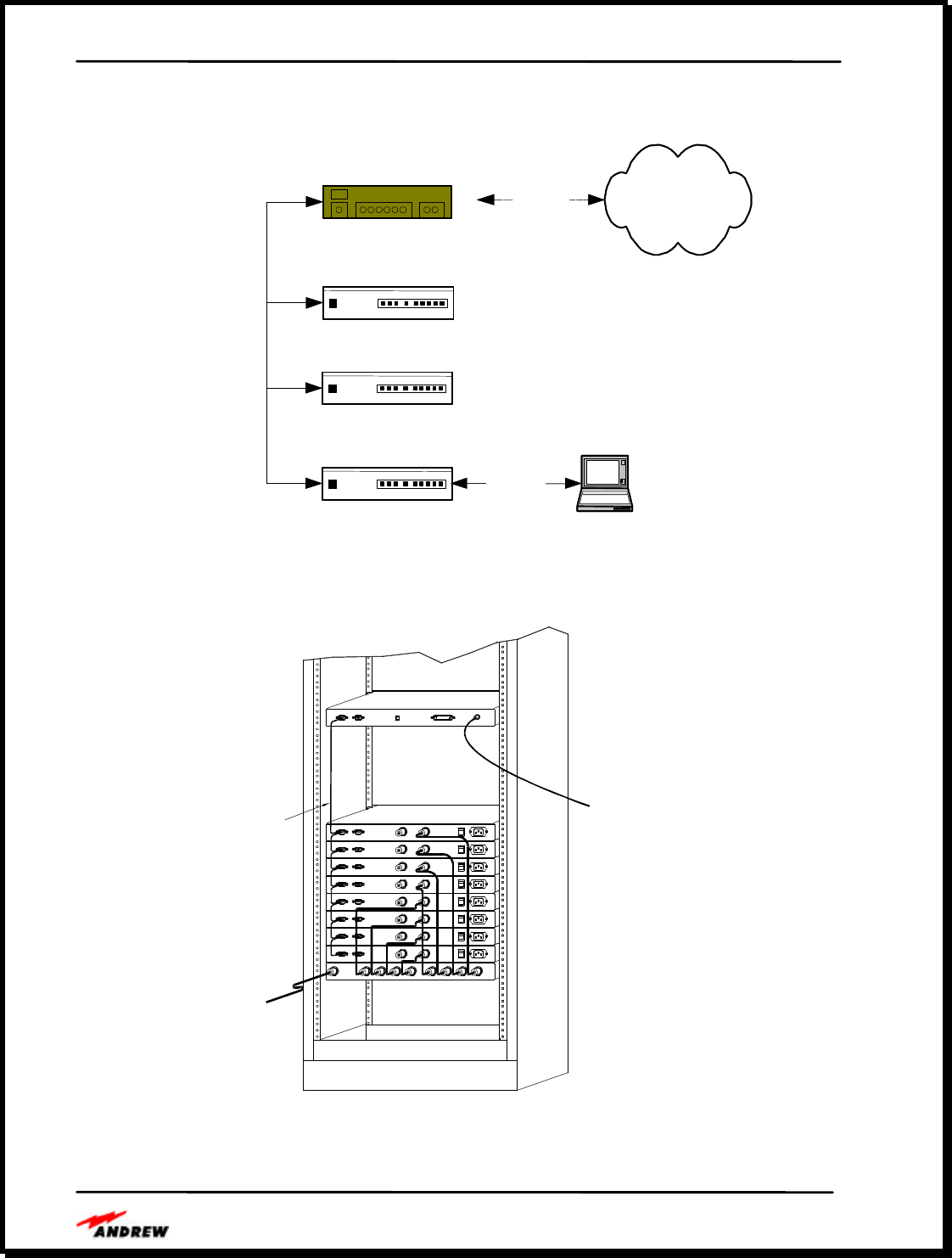 ANDREW