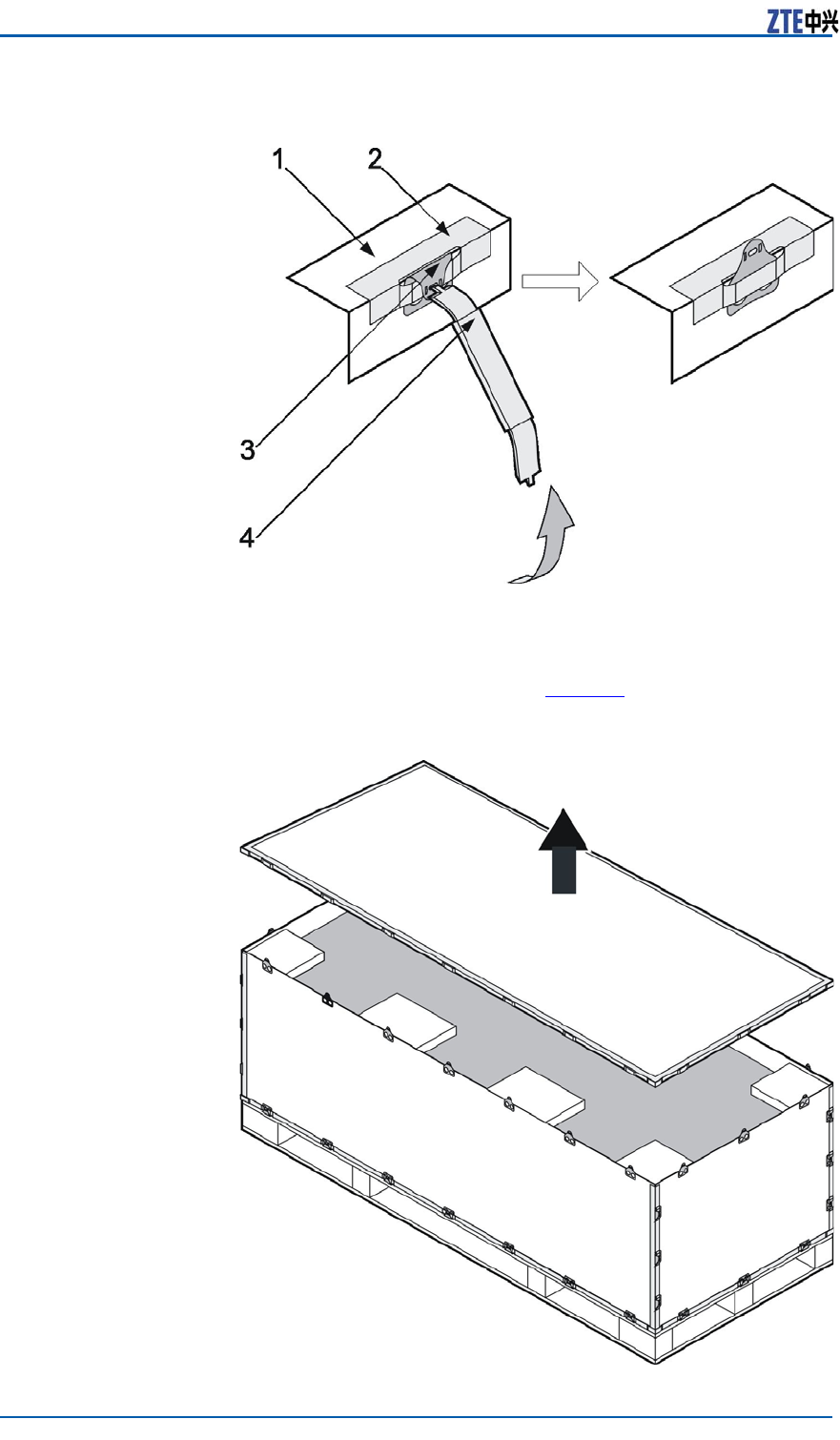 ZTE中兴

1
2
3
4