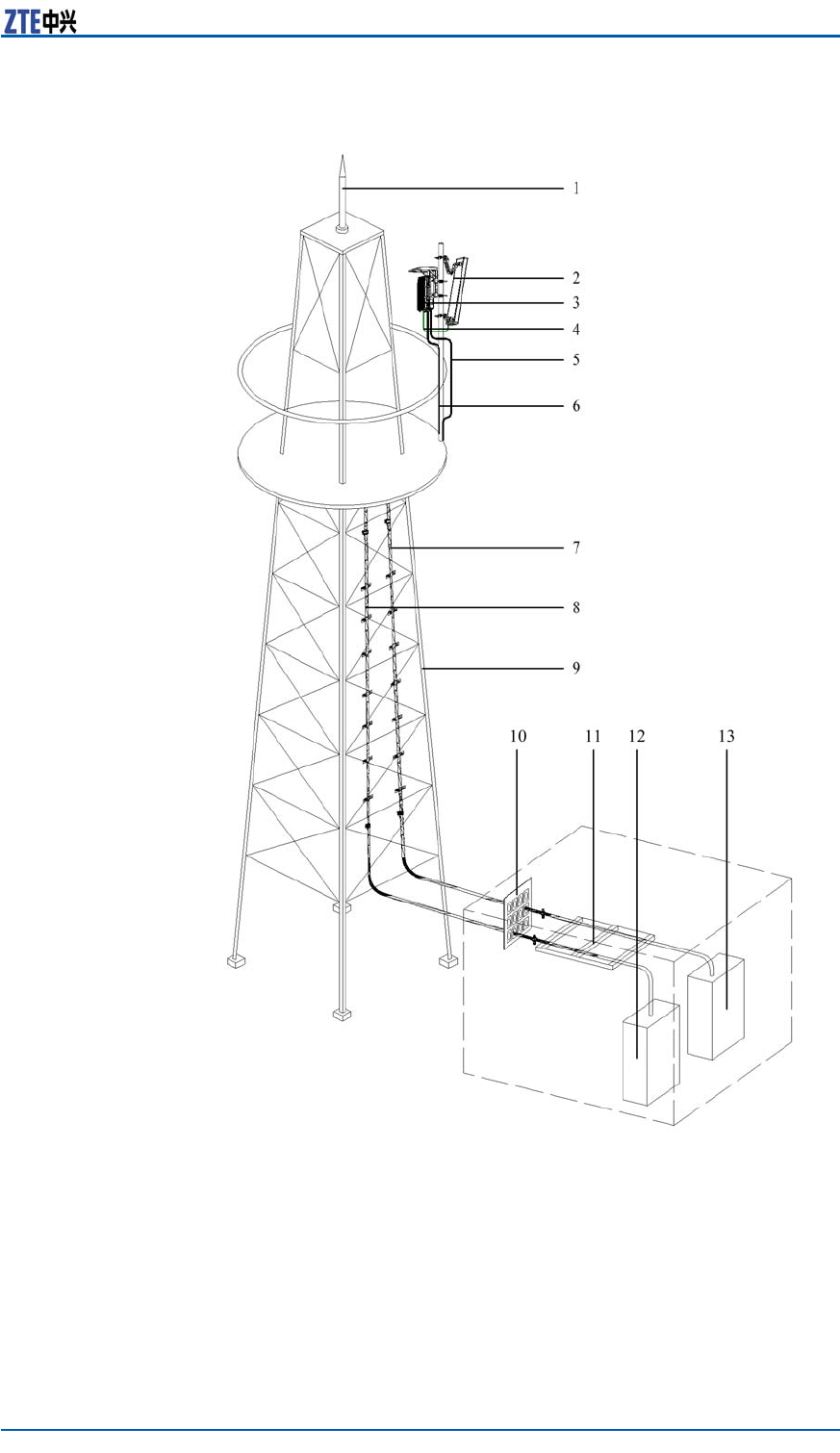 ZTE中兴

1
2
3
4
5
6
7
8
9
10 11 12 13