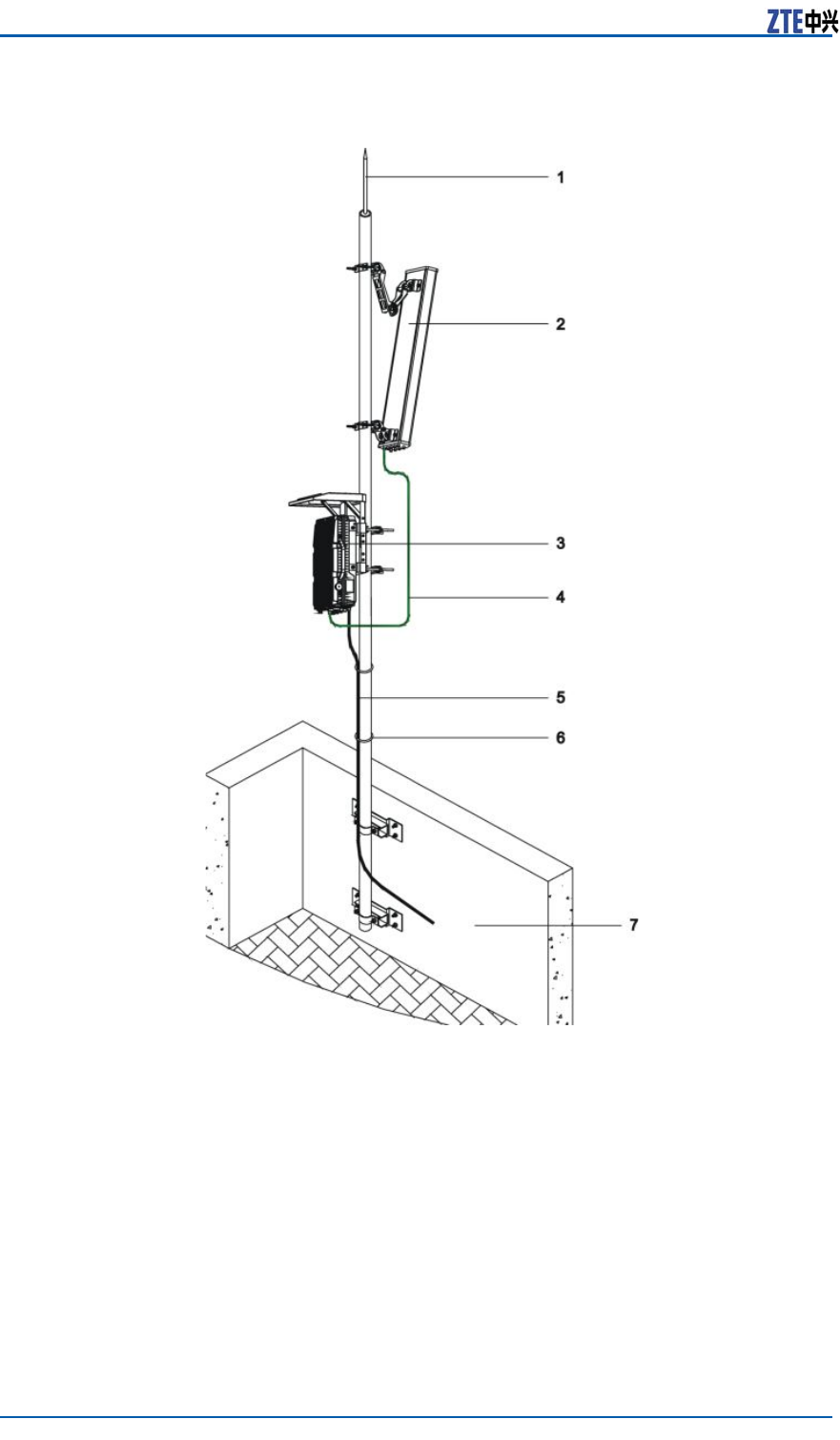 ZTE中兴

1

2

3

4

5

6

7