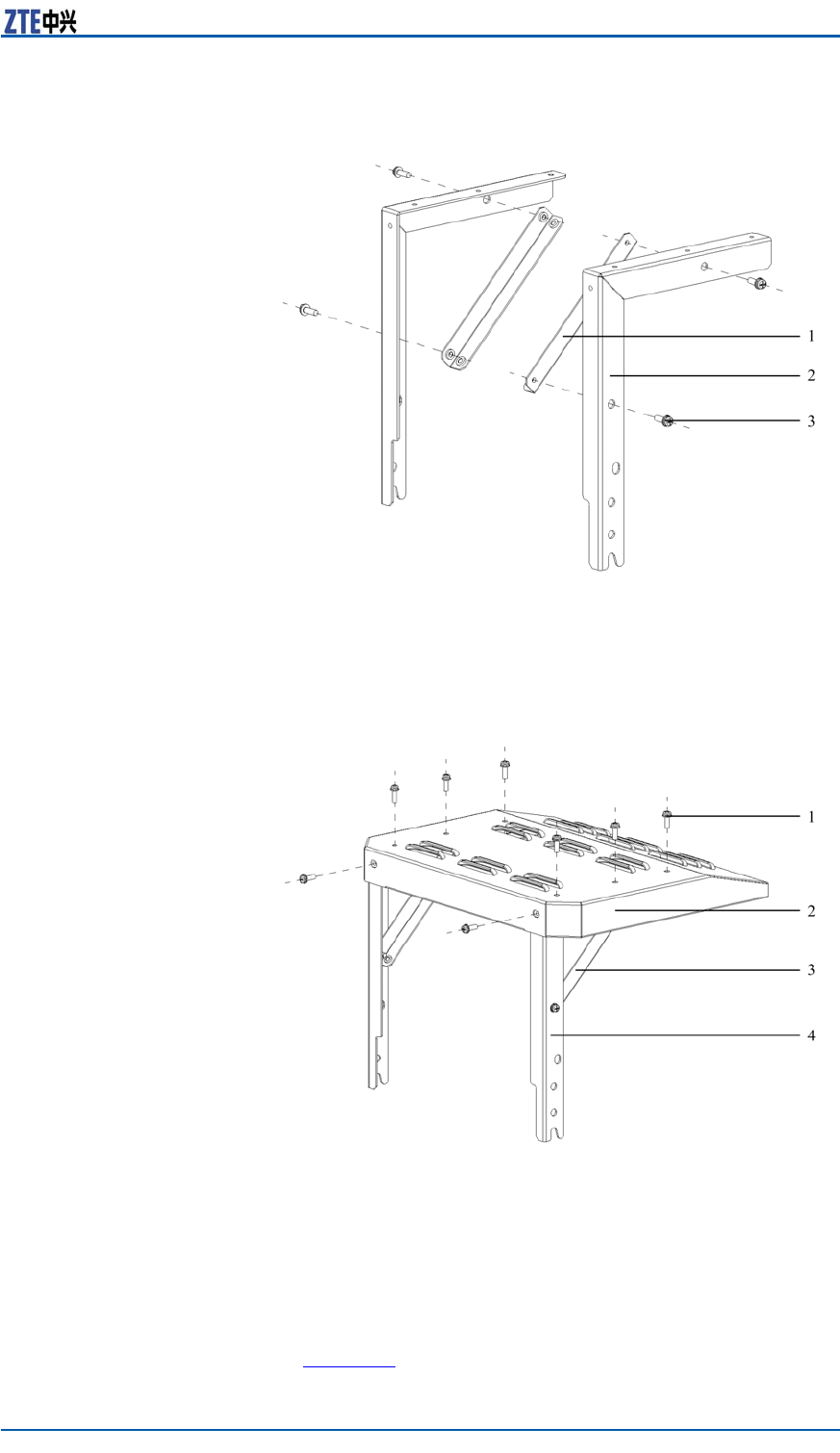 ZTE中兴

1
2
3

1
2
3
4