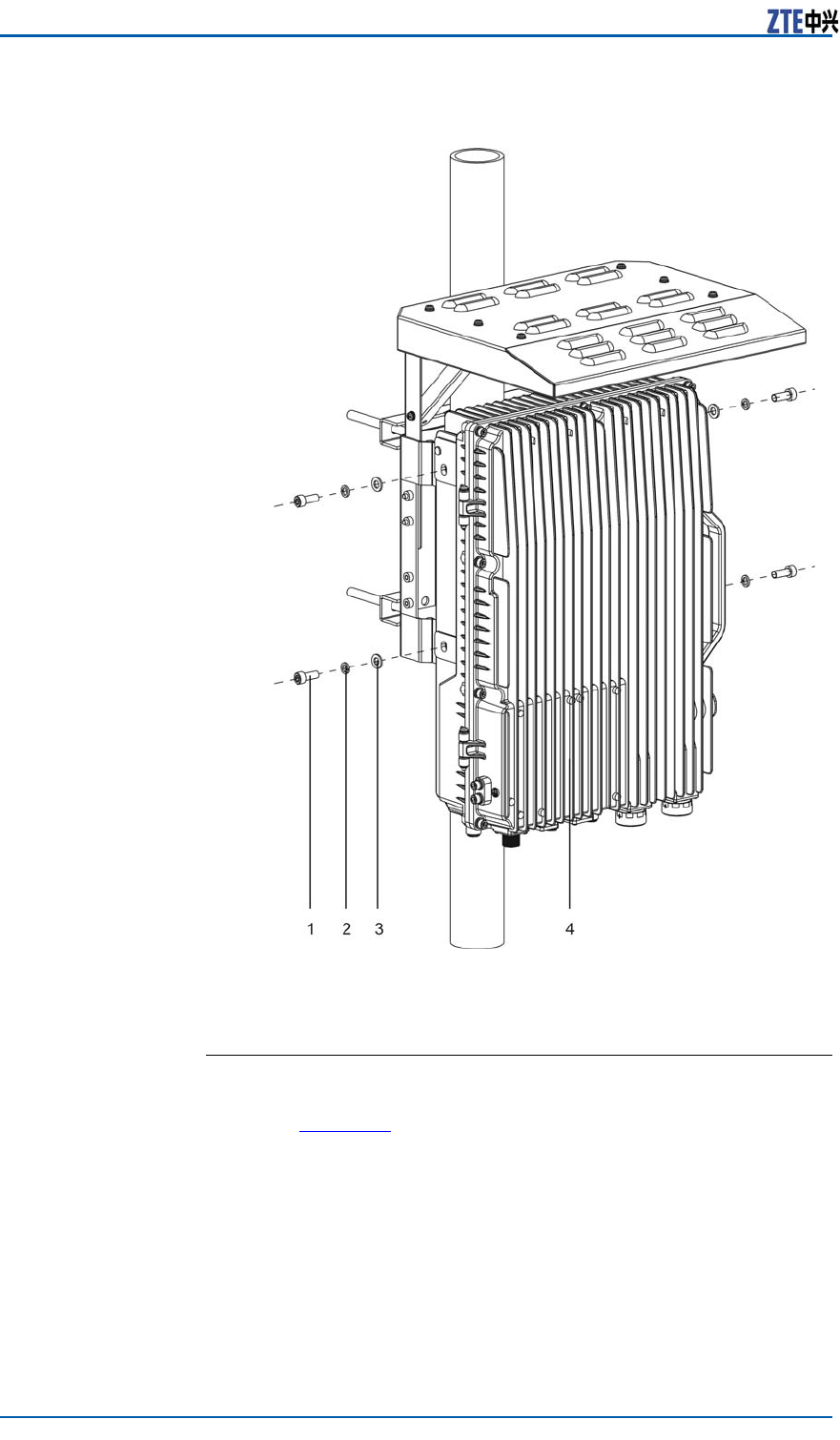 ZTE中兴

1 2 3 4