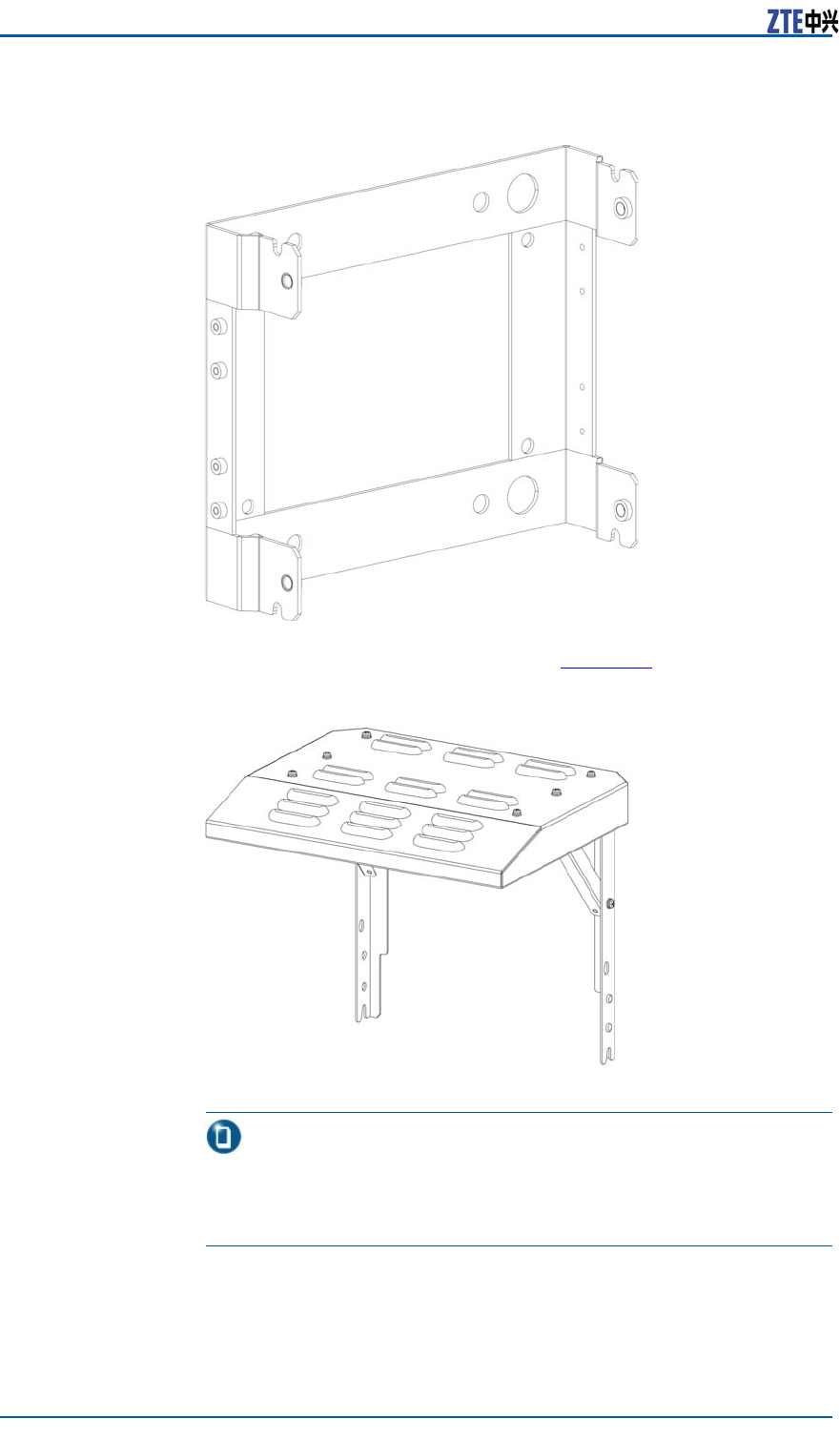 ZTE中兴