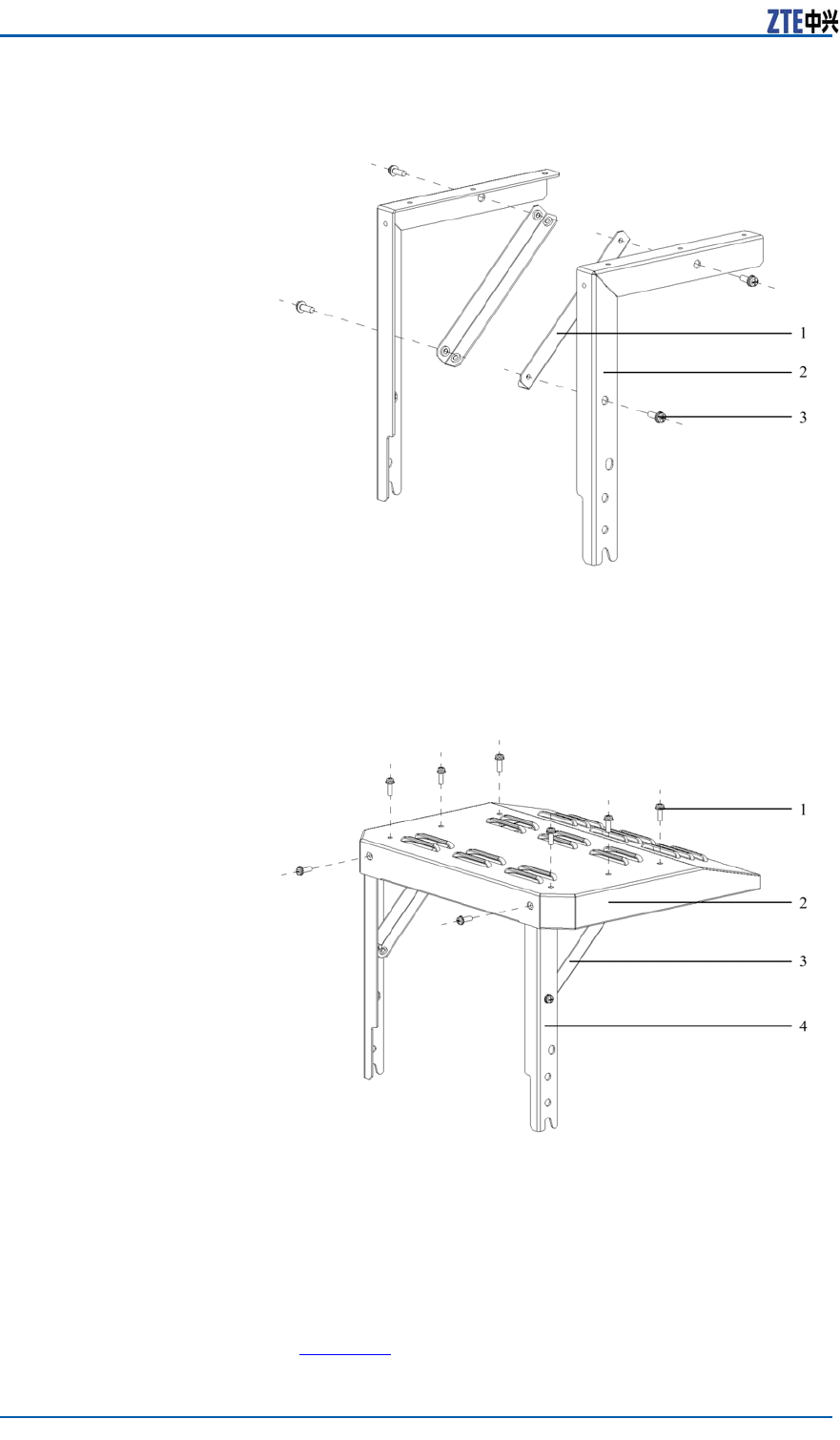 ZTE中兴

1

2

3

1

2

3

4