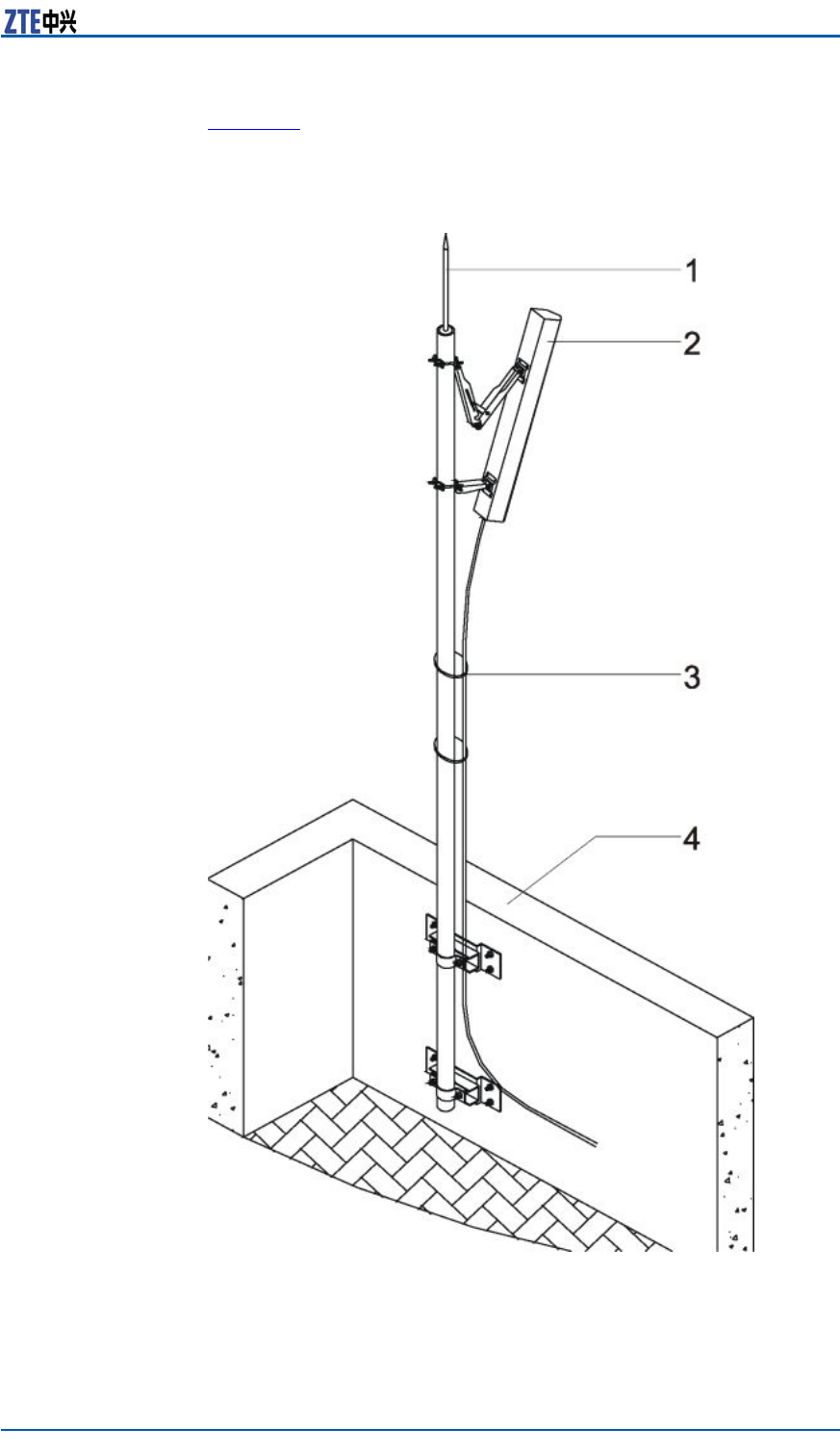 ZTE中兴

1
2
3
4