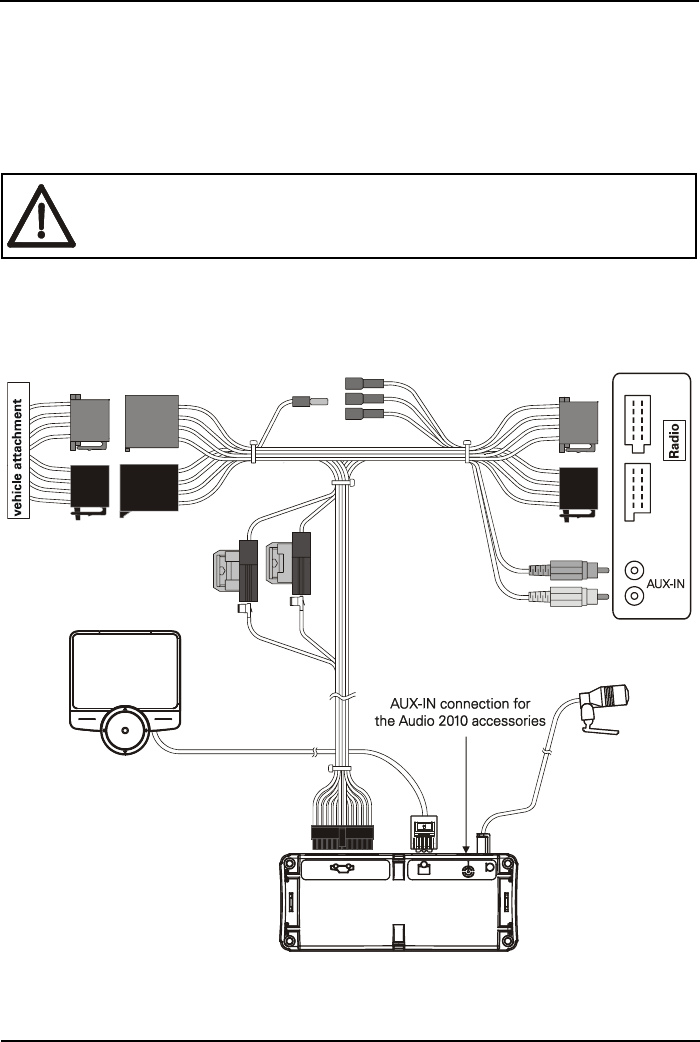 vehicle attachment

Radio

AUX-IN

AUX-IN connection for the Audio 2010 accessories