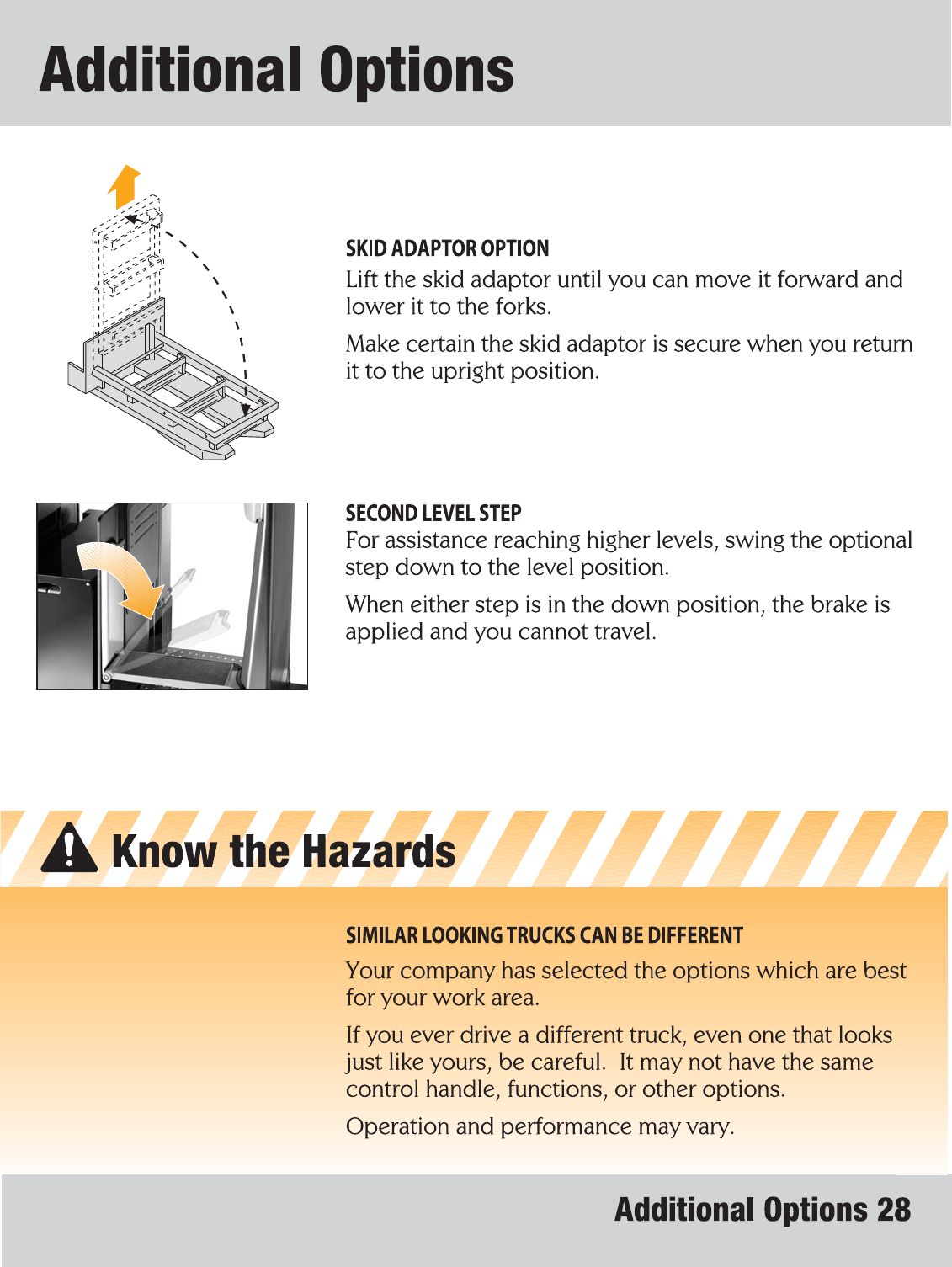 Additional Options

SKID ADAPTOR OPTION

Lift the skid adaptor until you can move it forward and lower it to the forks.

Make certain the skid adaptor is secure when you return it to the upright position.

SECOND LEVEL STEP

For assistance reaching higher levels, swing the optional step down to the level position.

When either step is in the down position, the brake is applied and you cannot travel.

Know the Hazards

SIMILAR LOOKING TRUCKS CAN BE DIFFERENT

Your company has selected the options which are best for your work area.

If you ever drive a different truck, even one that looks just like yours, be careful. It may not have the same control handle, functions, or other options.

Operation and performance may vary.

Additional Options 28