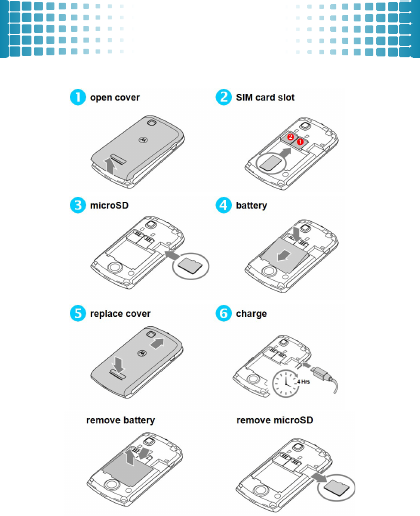 1 open cover

2 SIM card slot

2 1

3 microSD

4 battery

5 replace cover

6 charge

4 Hrs

remove battery

remove microSD