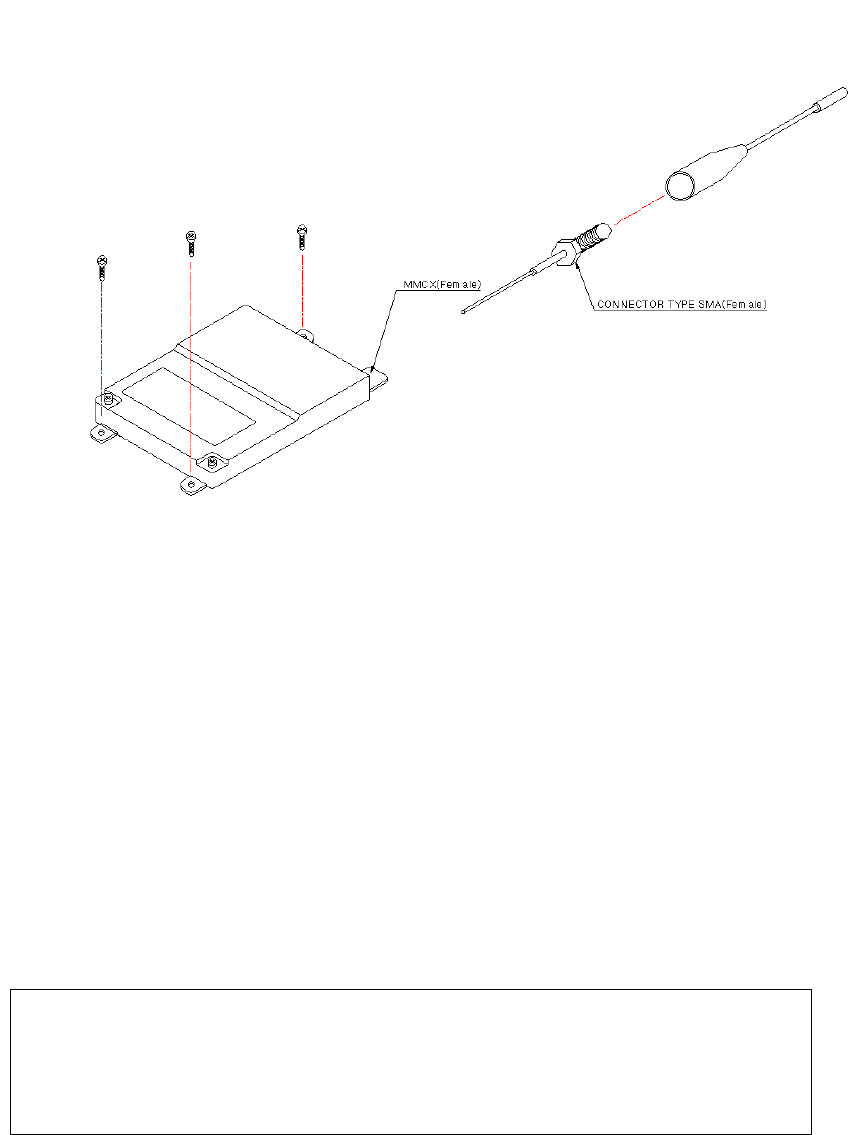 MMCX(Female)

CONNECTOR TYPE SMA(Female)