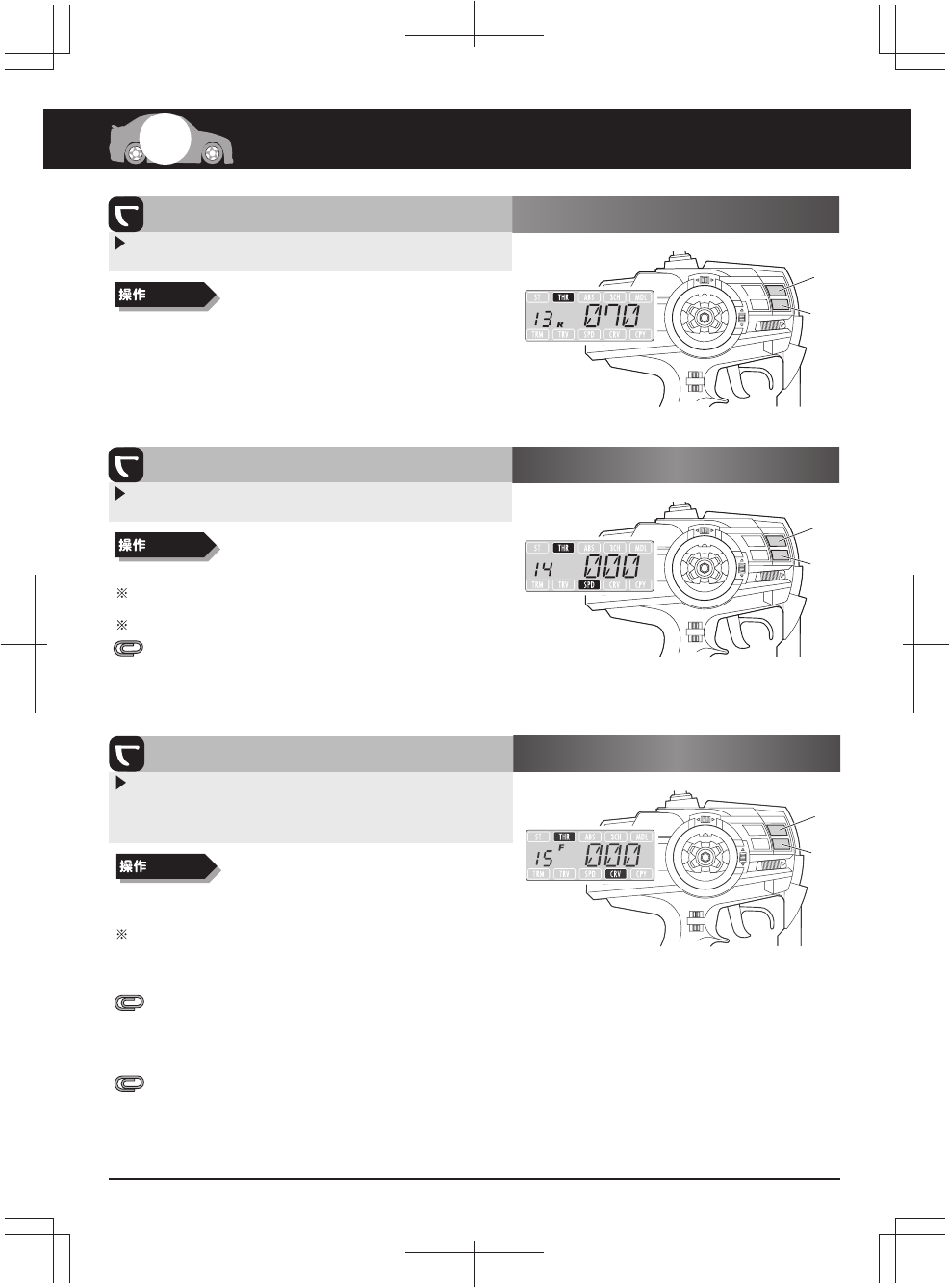 操作

ST THR ABS 3CH MDL
13 R 070
TRM TRV SPD CRV CPY

操作

※

※

ST THR ABS 3CH MDL
14 000
TRM TRV SPD CRV CPY

操作

※

ST THR ABS 3CH MDL
15 F 000
TRM TRV SPD CRV CPY