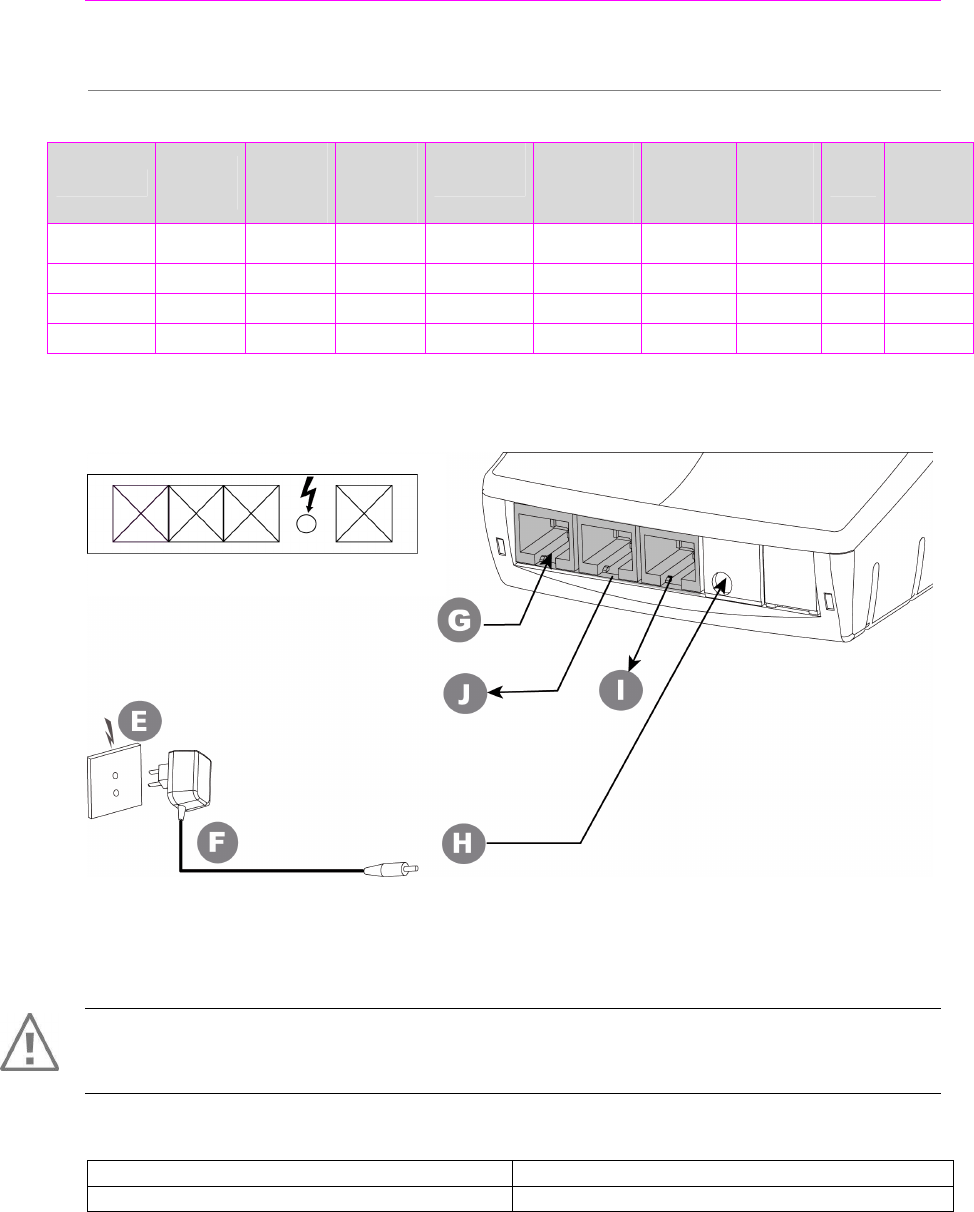 G

J

I

E

F

H