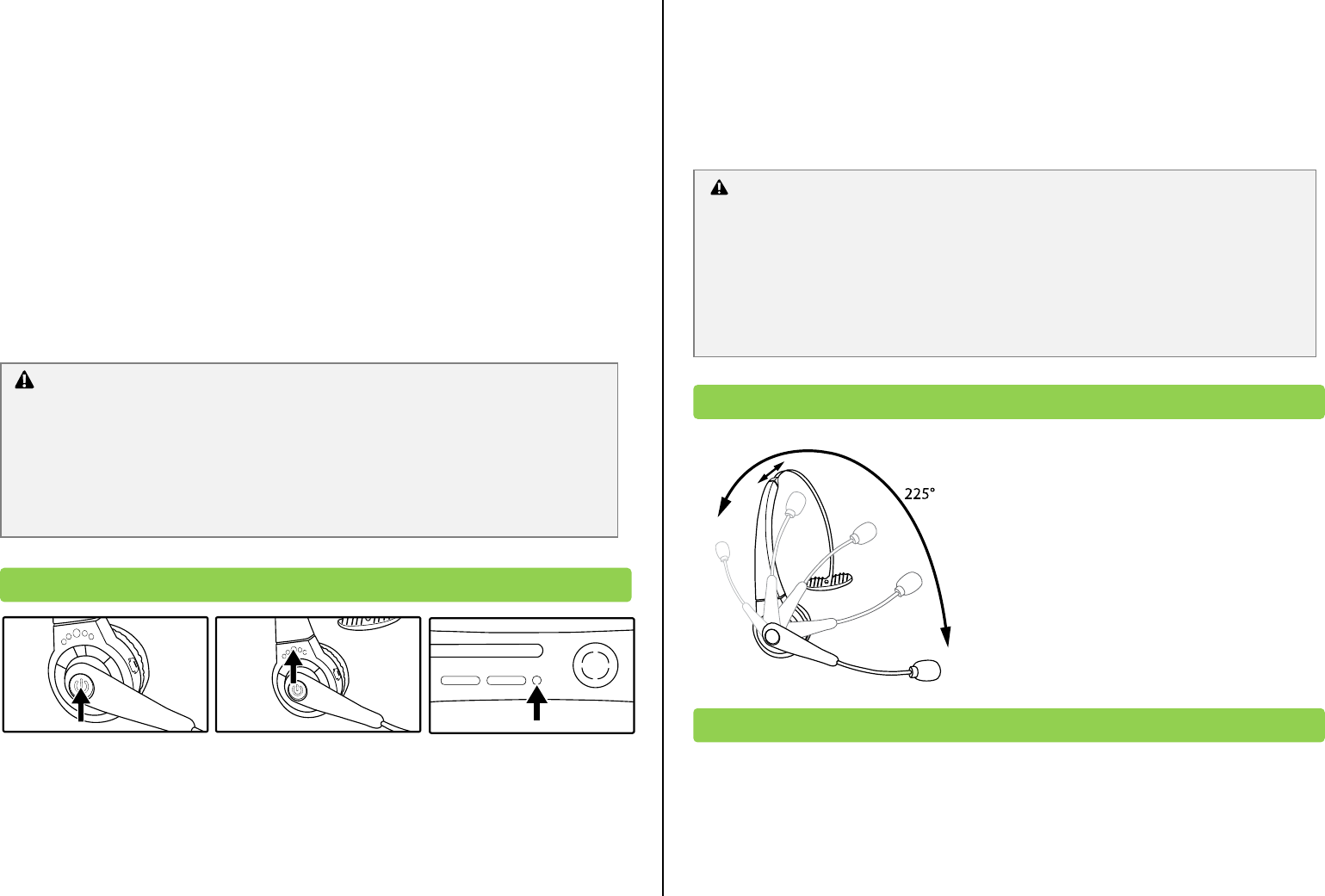 225°