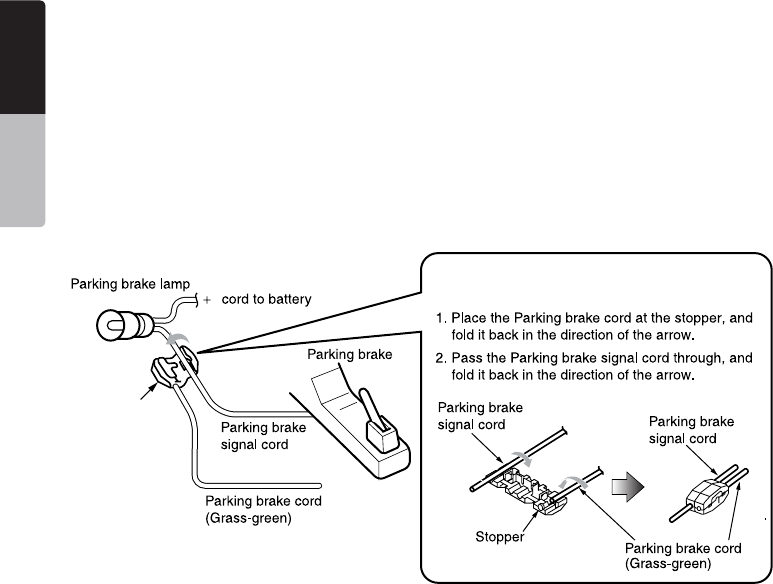 Parking brake lamp

+ cord to battery

Parking brake

Parking brake signal cord

Parking brake cord (Grass-green)

1. Place the Parking brake cord at the stopper, and fold it back in the direction of the arrow.

2. Pass the Parking brake signal cord through, and fold it back in the direction of the arrow.

Parking brake signal cord

Stopper

Parking brake signal cord

Parking brake cord (Grass-green)