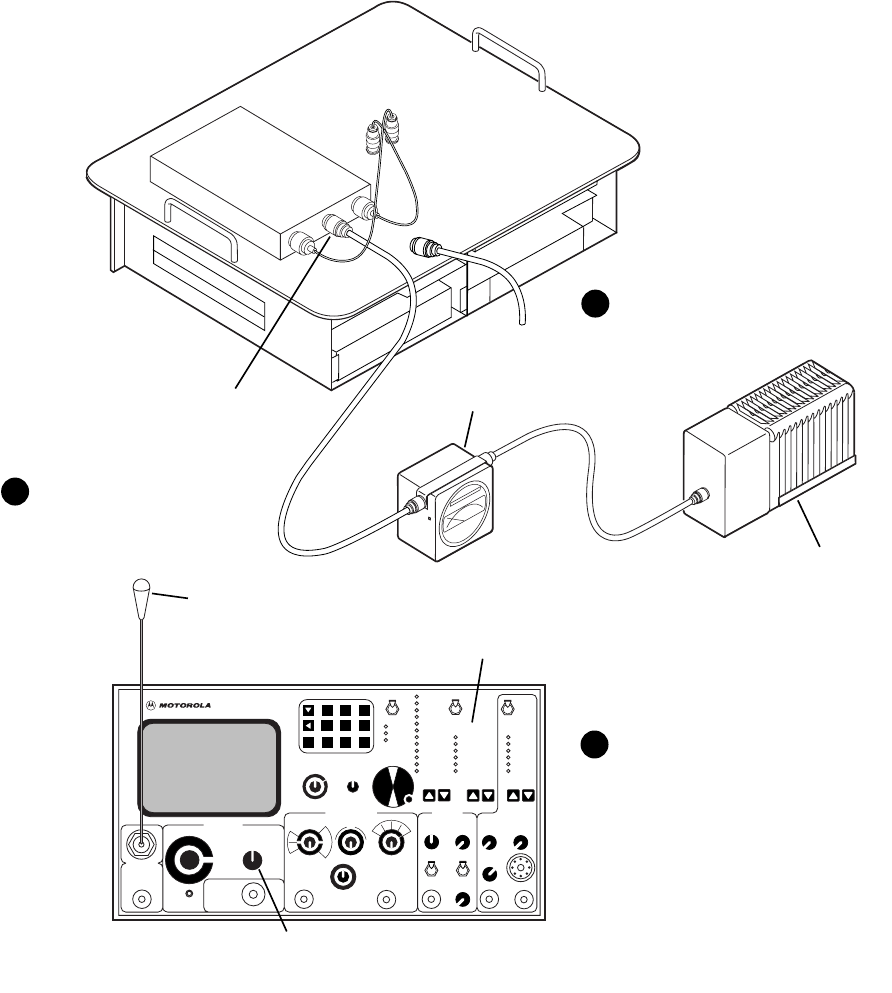 MOTOROLA