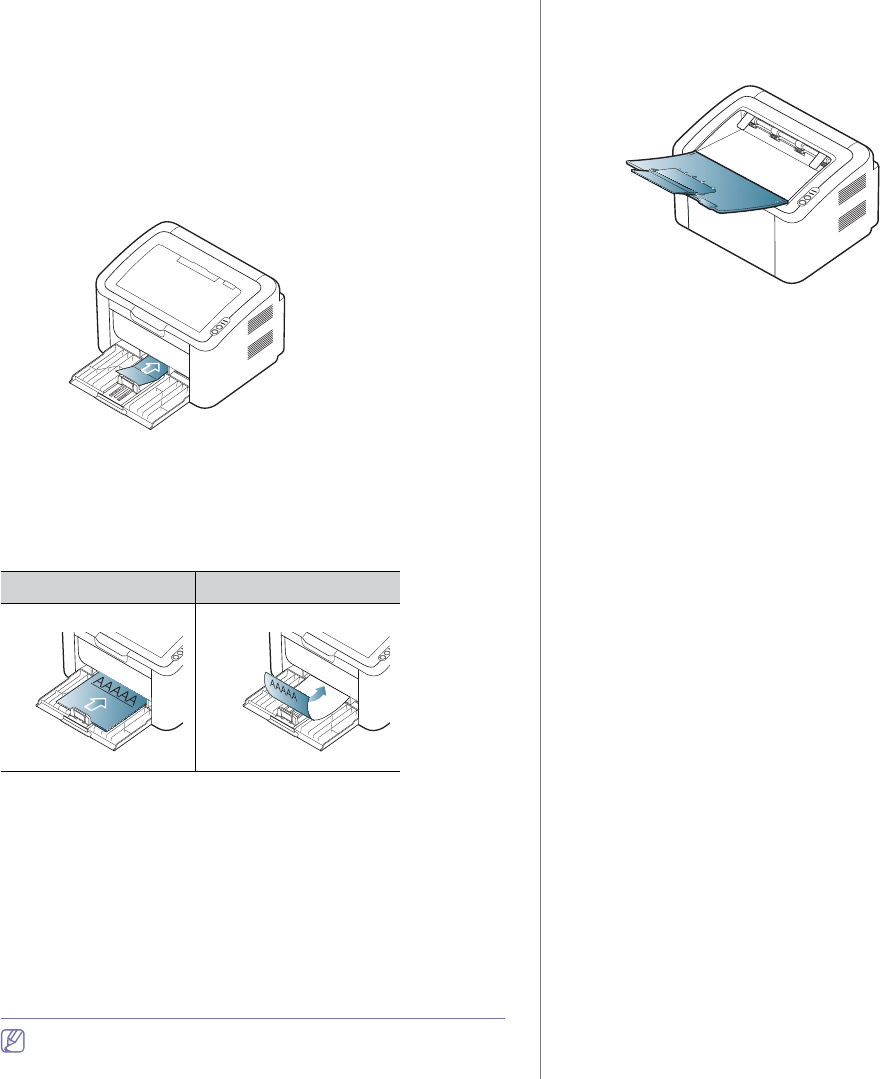 AAAAA

AAAAA