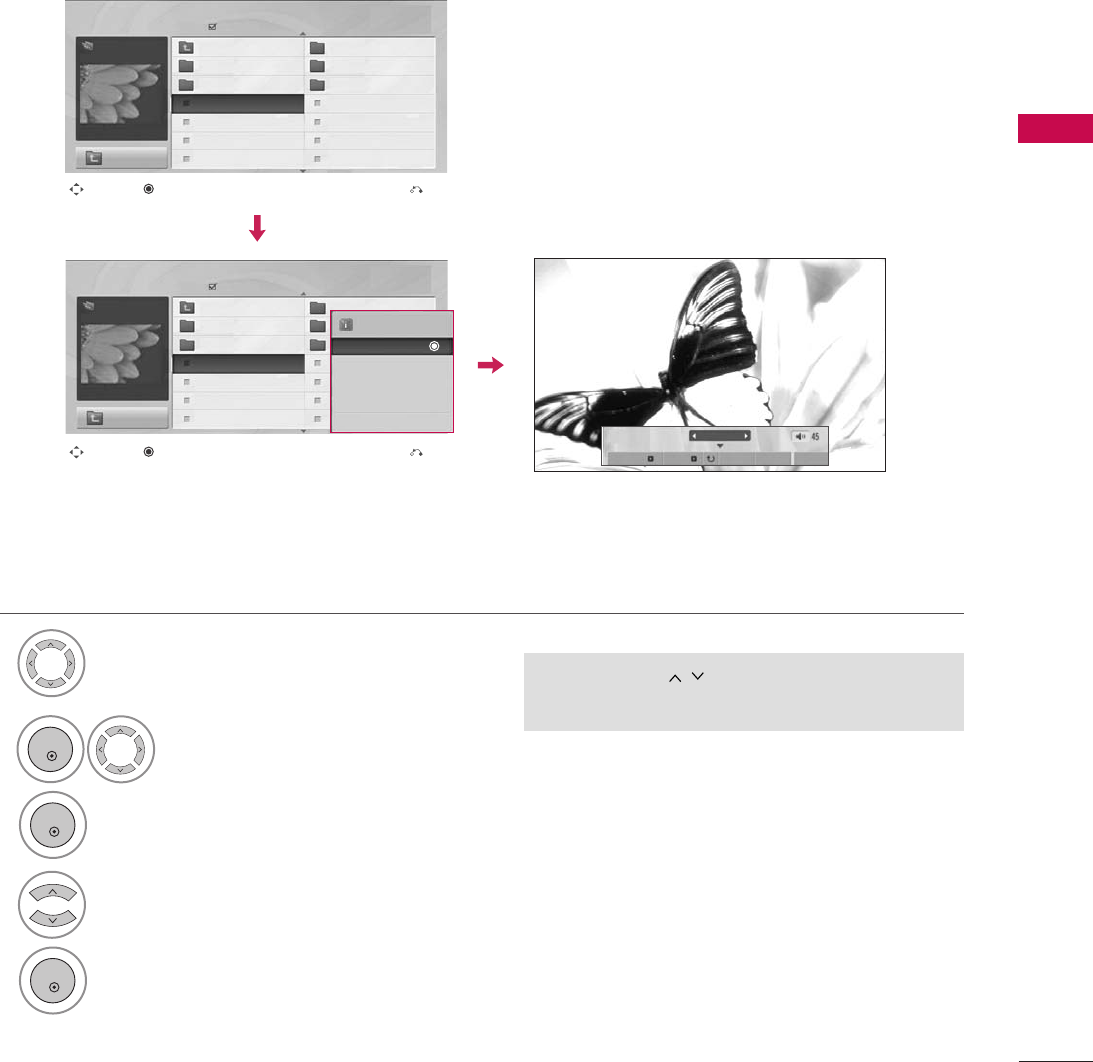 45