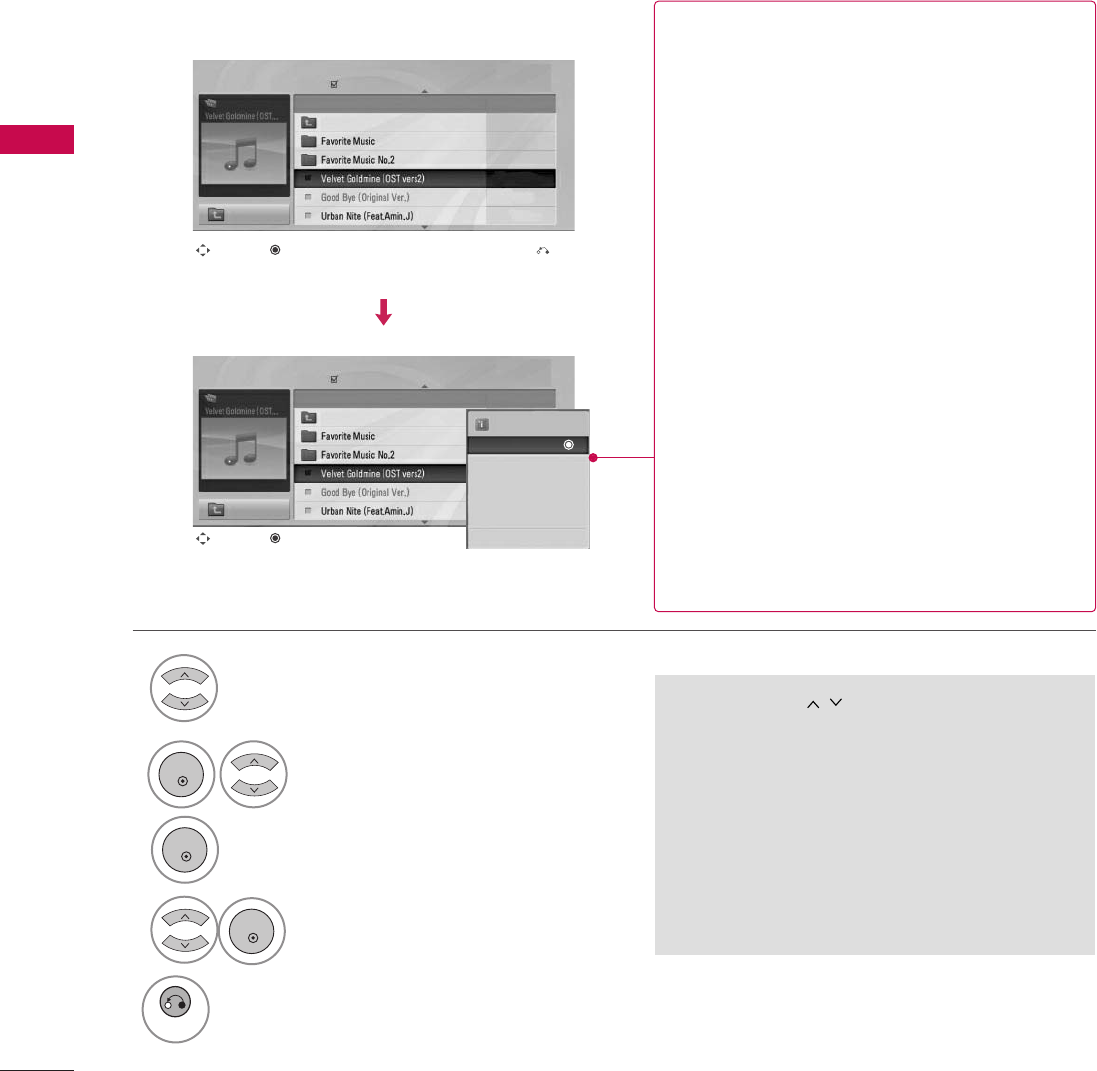 Velvet Goldmine (OST...

Favorite Music

Favorite Music No.2

Velvet Goldmine (OST vers2)

Good Bye (Original Ver.)

Urban Nite (Feat.Amin.J)

Velvet Goldmine (OST...

Favorite Music

Favorite Music No.2

Velvet Goldmine (OST vers2)

Good Bye (Original Ver.)

Urban Nite (Feat.Amin.J)