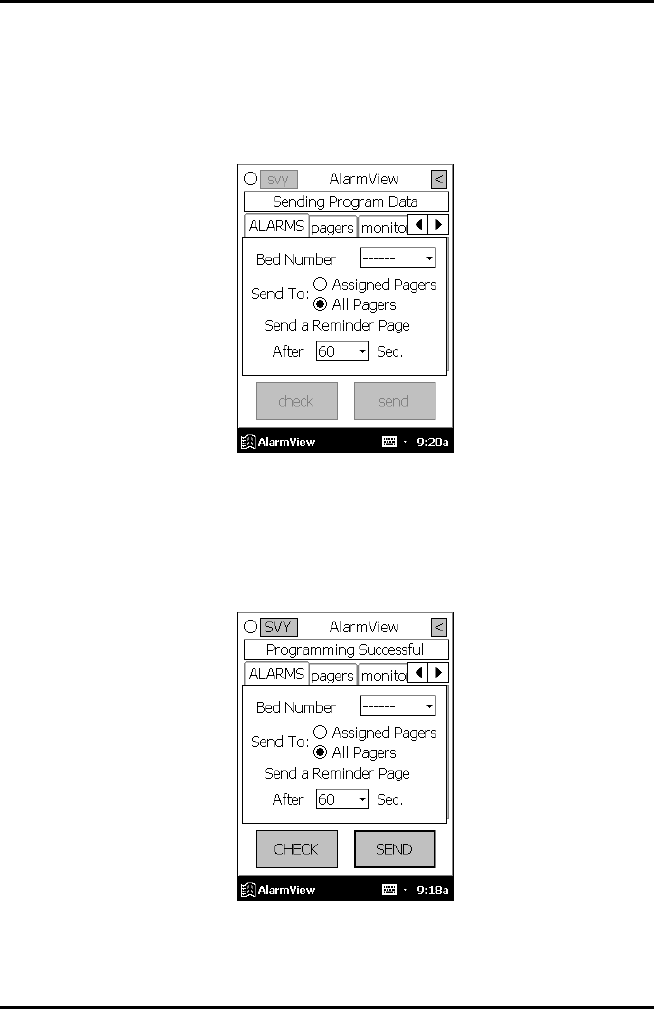 svy AlarmView <
Sending Program Data
ALARMS pagers monito
Bed Number ------
Send To: Assigned Pagers
All Pagers
Send a Reminder Page
After 60 Sec.
check send
AlarmView 9:20a

SVY AlarmView <
Programming Successful
ALARMS pagers monito
Bed Number ------
Send To: Assigned Pagers
All Pagers
Send a Reminder Page
After 60 Sec.
CHECK SEND
AlarmView 9:18a