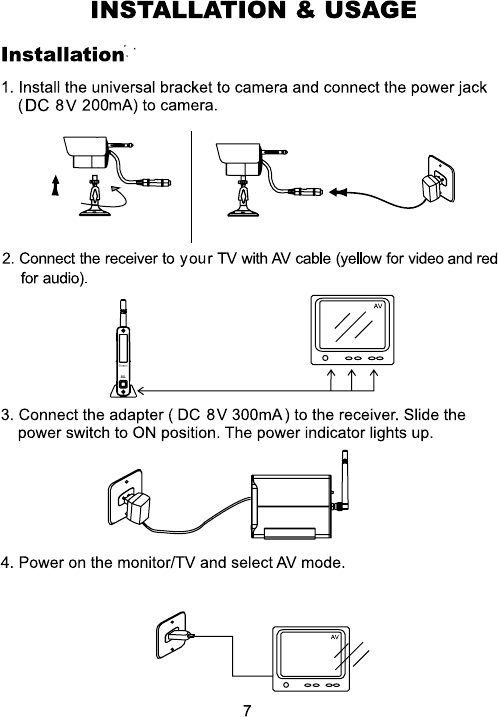 INSTALLATION & USAGE

Installation

1. Install the universal bracket to camera and connect the power jack (DC 8V 200mA) to camera.

2. Connect the receiver to your TV with AV cable (yellow for video and red for audio).

AV

3. Connect the adapter ( DC 8V 300mA ) to the receiver. Slide the power switch to ON position. The power indicator lights up.

4. Power on the monitor/TV and select AV mode.

AV

7