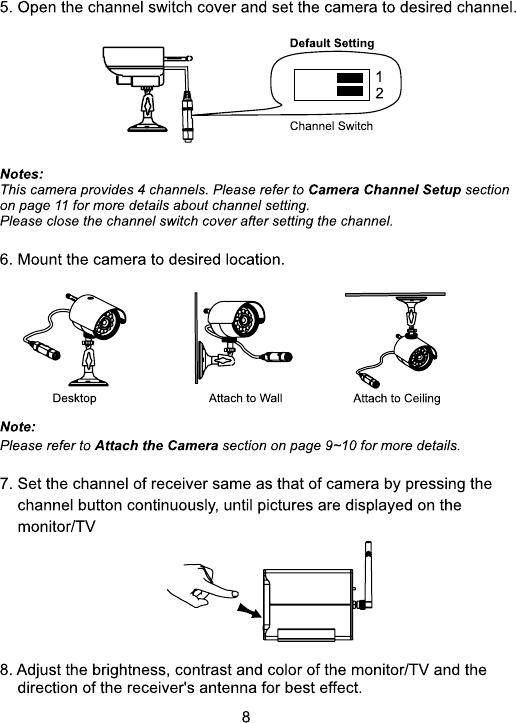 5. Open the channel switch cover and set the camera to desired channel.

Default Setting

1
2

Channel Switch

Notes:
This camera provides 4 channels. Please refer to Camera Channel Setup section on page 11 for more details about channel setting.
Please close the channel switch cover after setting the channel.

6. Mount the camera to desired location.

Desktop

Attach to Wall

Attach to Ceiling

Note:
Please refer to Attach the Camera section on page 9~10 for more details.

7. Set the channel of receiver same as that of camera by pressing the channel button continuously, until pictures are displayed on the monitor/TV

8. Adjust the brightness, contrast and color of the monitor/TV and the direction of the receiver's antenna for best effect.

8