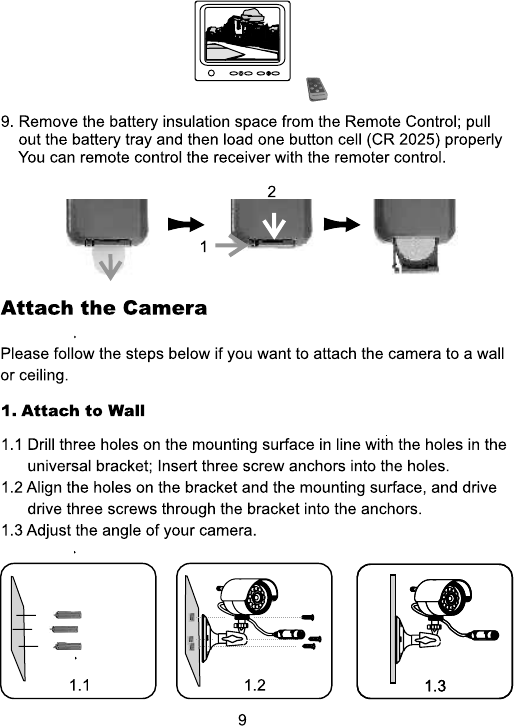 9. Remove the battery insulation space from the Remote Control; pull out the battery tray and then load one button cell (CR 2025) properly You can remote control the receiver with the remoter control.

2

1

Attach the Camera

Please follow the steps below if you want to attach the camera to a wall or ceiling.

1. Attach to Wall

1.1 Drill three holes on the mounting surface in line with the holes in the universal bracket; Insert three screw anchors into the holes.
1.2 Align the holes on the bracket and the mounting surface, and drive drive three screws through the bracket into the anchors.
1.3 Adjust the angle of your camera.

1.1

1.2

1.3

9