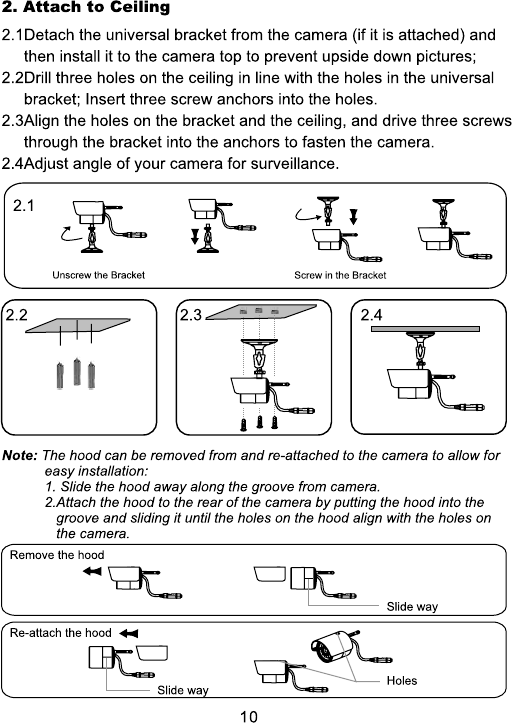 2. Attach to Ceiling

2.1Detach the universal bracket from the camera (if it is attached) and then install it to the camera top to prevent upside down pictures;

2.2Drill three holes on the ceiling in line with the holes in the universal bracket; Insert three screw anchors into the holes.

2.3Align the holes on the bracket and the ceiling, and drive three screws through the bracket into the anchors to fasten the camera.

2.4Adjust angle of your camera for surveillance.

2.1

Unscrew the Bracket

Screw in the Bracket

2.2

2.3

2.4

Note: The hood can be removed from and re-attached to the camera to allow for easy installation:

1. Slide the hood away along the groove from camera.

2.Attach the hood to the rear of the camera by putting the hood into the groove and sliding it until the holes on the hood align with the holes on the camera.

Remove the hood

Slide way

Re-attach the hood

Slide way

Holes

10