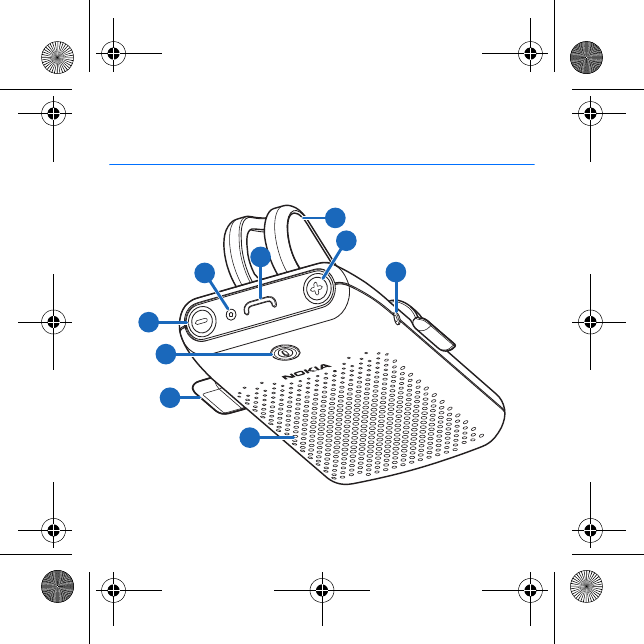 NOKIA