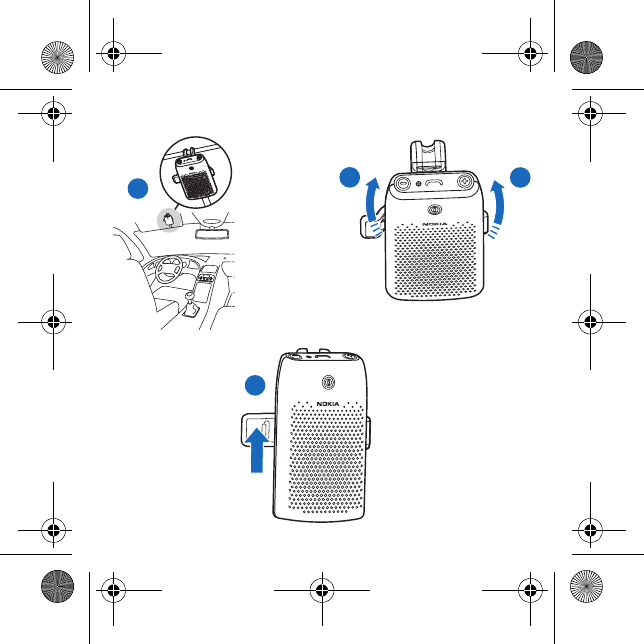 NOKIA

NOKIA