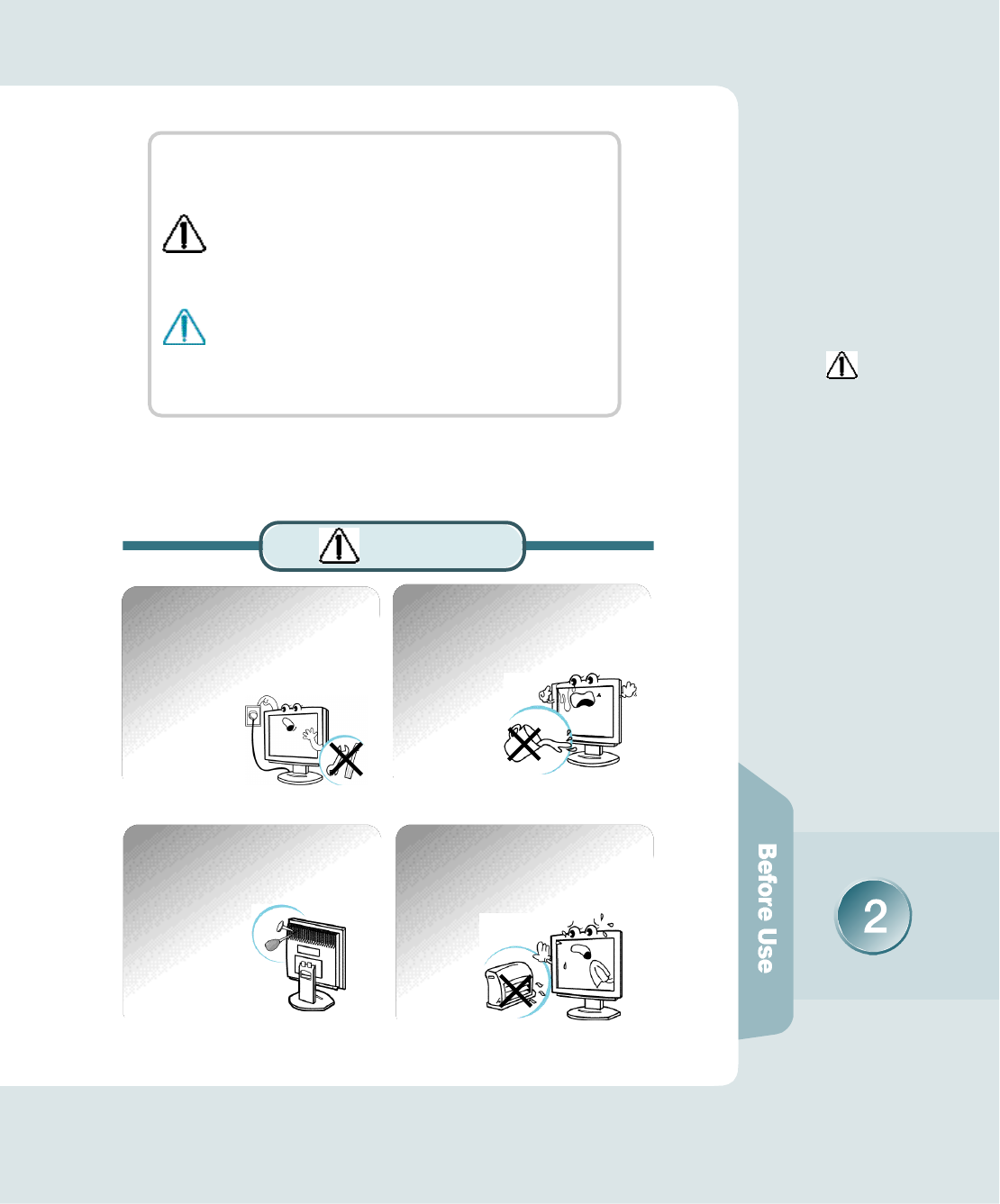 Before Use

2