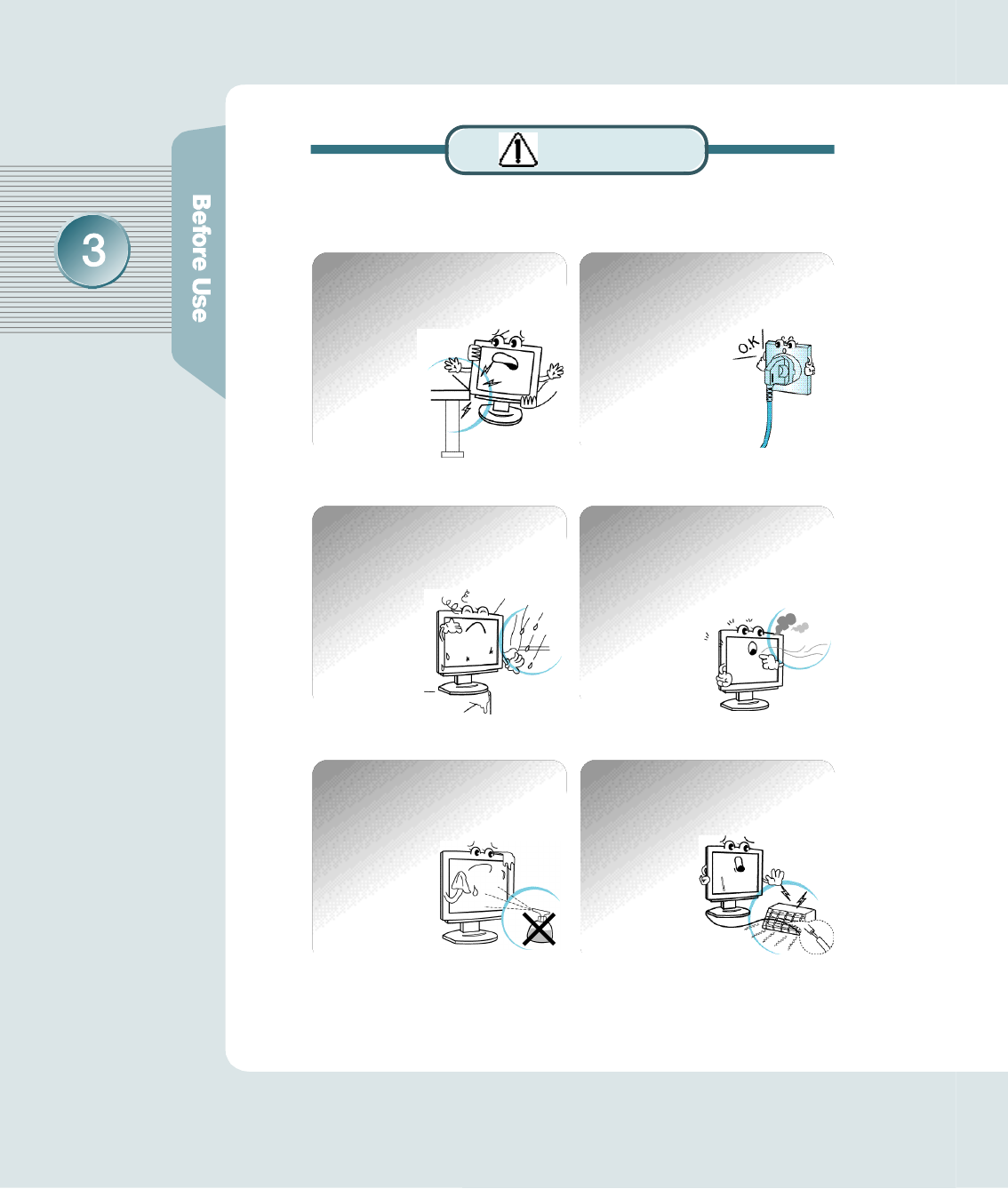 3

Before Use

O.K